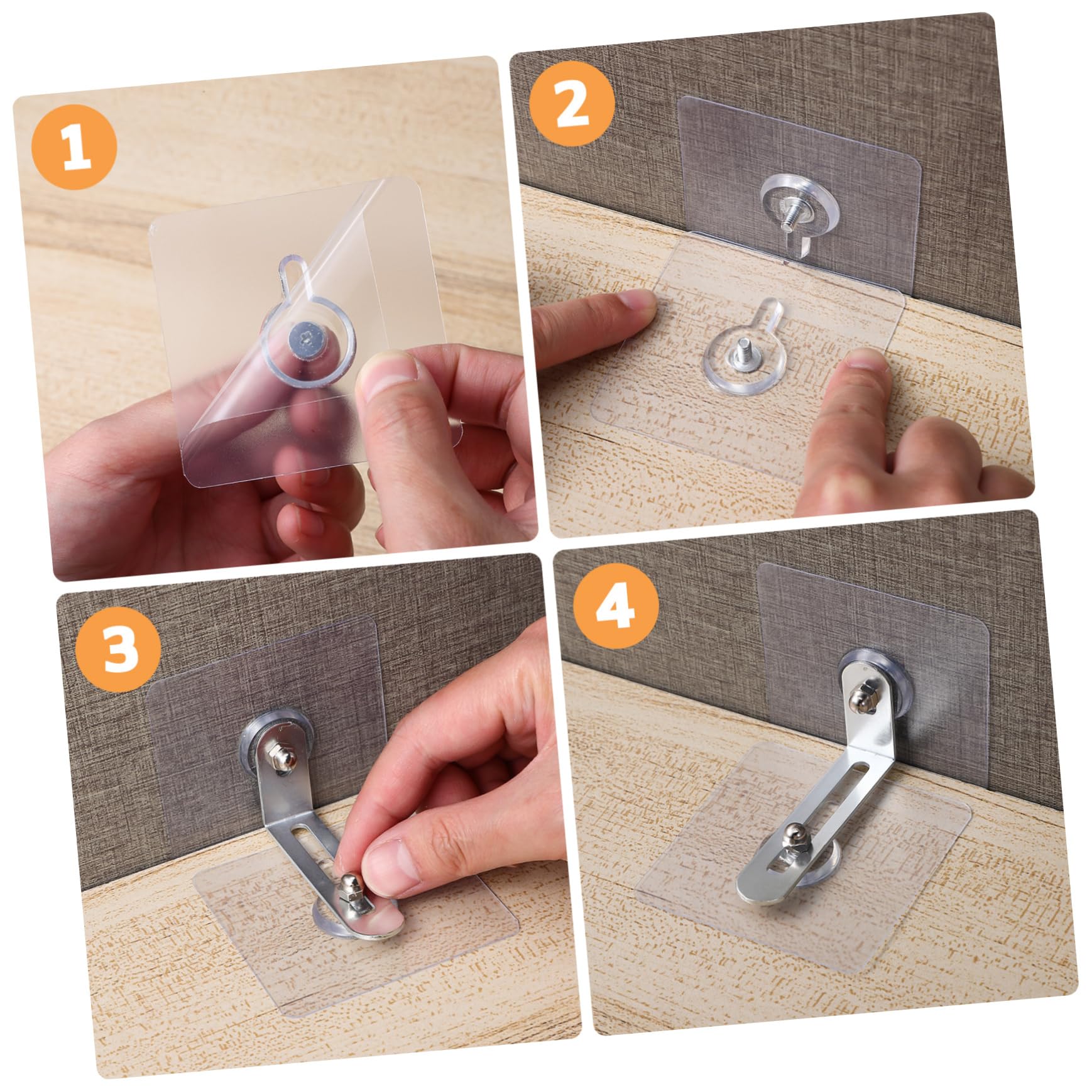 1

2

3

4