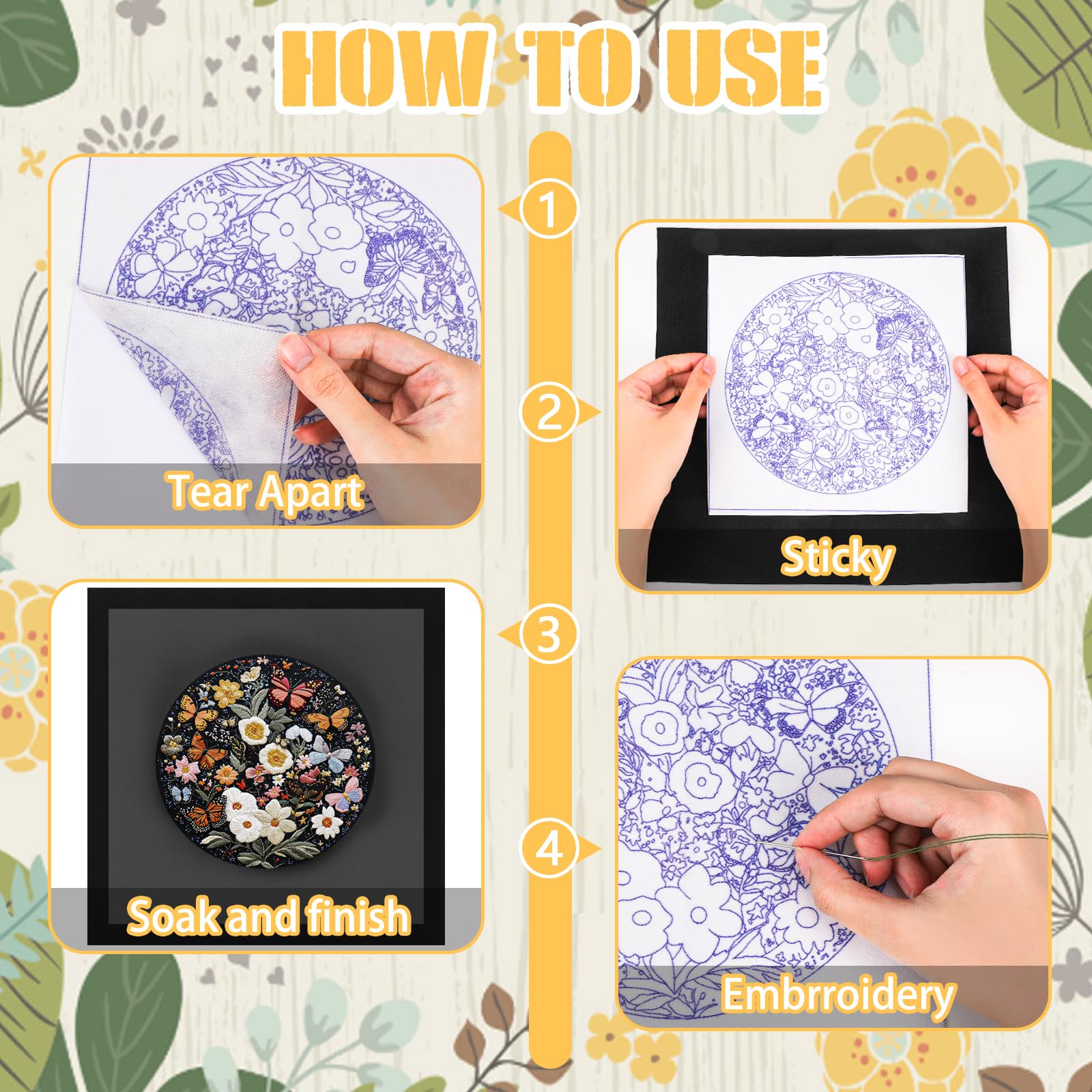 HOW TO USE

1

Tear Apart

2

Sticky

3

Soak and finish

4

Embrroidery