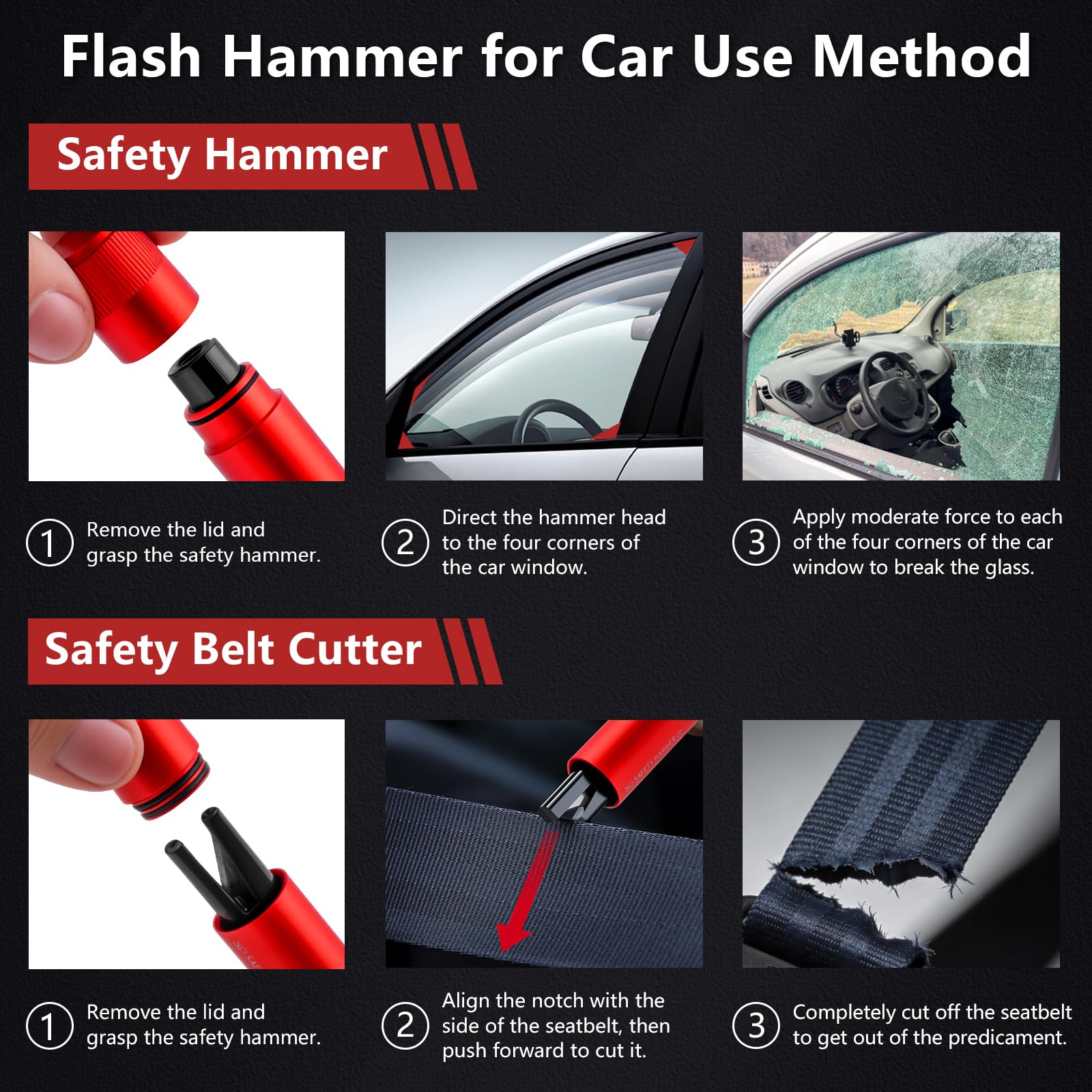 Flash Hammer for Car Use Method

Safety Hammer

1 Remove the lid and grasp the safety hammer.

2 Direct the hammer head to the four corners of the car window.

3 Apply moderate force to each of the four corners of the car window to break the glass.

Safety Belt Cutter

SAFETY HAMMER

1 Remove the lid and grasp the safety hammer.

2 Align the notch with the side of the seatbelt, then push forward to cut it.

3 Completely cut off the seatbelt to get out of the predicament.