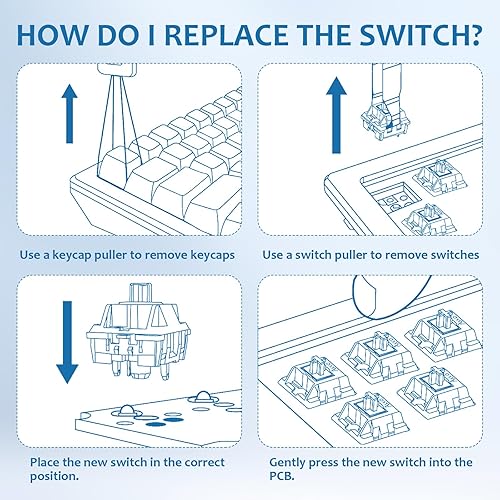 HOW DO I REPLACE THE SWITCH?

Use a keycap puller to remove keycaps

Use a switch puller to remove switches

Place the new switch in the correct position.

Gently press the new switch into the PCB.