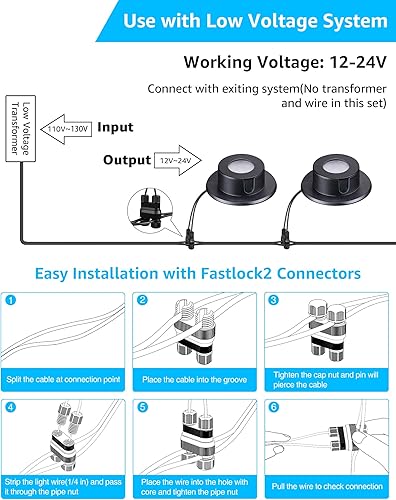 Use with Low Voltage System

Working Voltage: 12-24V

Connect with exiting system(No transformer and wire in this set)

Low Voltage Transformer

110V~130V

Input

Output

12V~24V

Easy Installation with Fastlock2 Connectors

1
Split the cable at connection point

2
Place the cable into the groove

3
Tighten the cap nut and pin will pierce the cable

4
Strip the light wire(1/4 in) and pass it through the pipe nut

5
Place the wire into the hole with core and tighten the pipe nut

6
Pull the wire to check connection