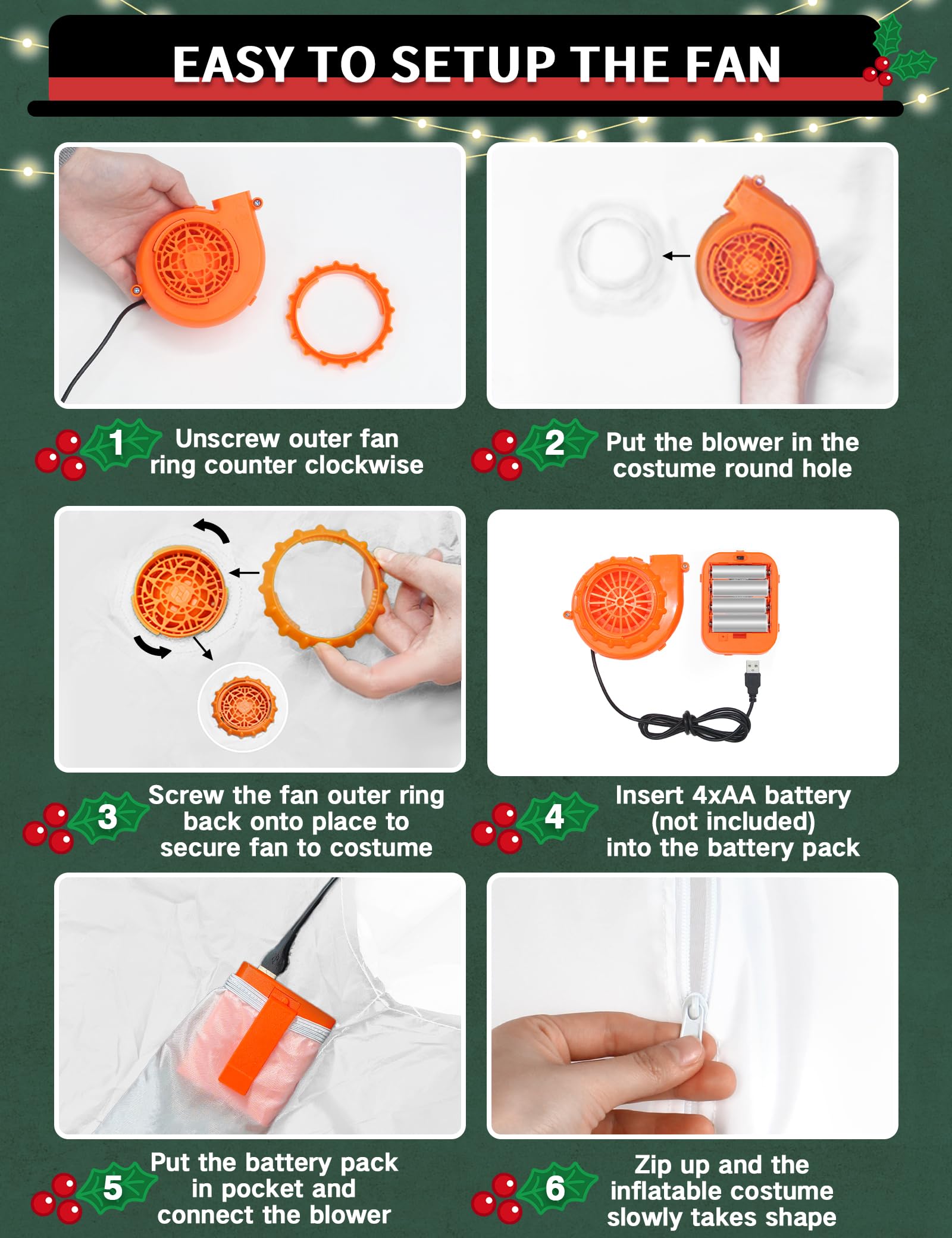 EASY TO SETUP THE FAN

1 Unscrew outer fan ring counter clockwise

2 Put the blower in the costume round hole

3 Screw the fan outer ring back onto place to secure fan to costume

4 Insert 4xAA battery (not included) into the battery pack

5 Put the battery pack in pocket and connect the blower

6 Zip up and the inflatable costume slowly takes shape