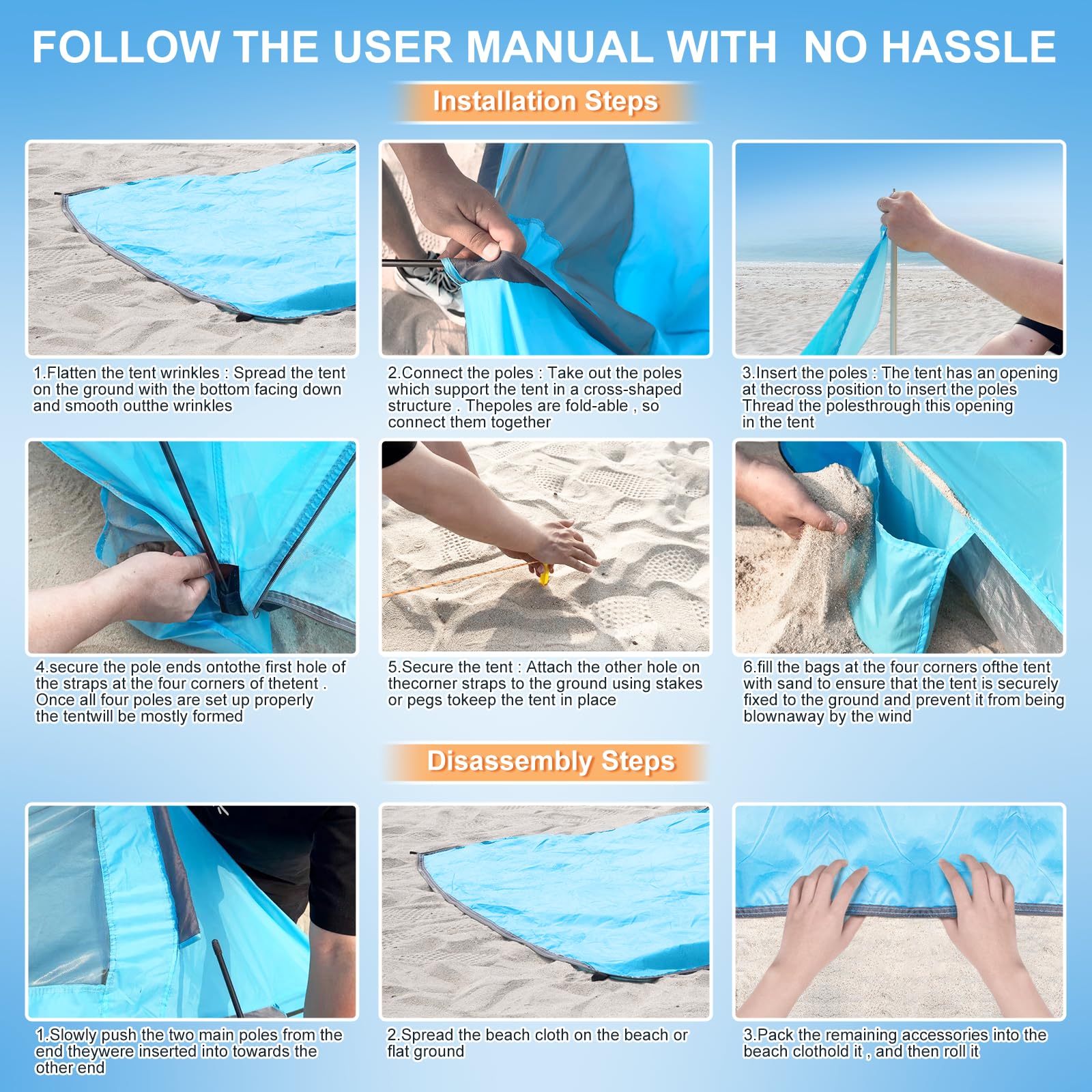 FOLLOW THE USER MANUAL WITH NO HASSLE

Installation Steps

1.Flatten the tent wrinkles : Spread the tent on the ground with the bottom facing down and smooth outthe wrinkles

2.Connect the poles : Take out the poles which support the tent in a cross-shaped structure . Thepoles are fold-able , so connect them together

3.Insert the poles : The tent has an opening at thecross position to insert the poles Thread the polesthrough this opening in the tent

4.secure the pole ends ontothe first hole of the straps at the four corners of thetent . Once all four poles are set up properly the tentwill be mostly formed

5.Secure the tent : Attach the other hole on thecorner straps to the ground using stakes or pegs tokeep the tent in place

6.fill the bags at the four corners ofthe tent with sand to ensure that the tent is securely fixed to the ground and prevent it from being blownaway by the wind

Disassembly Steps

1.Slowly push the two main poles from the end theywere inserted into towards the other end

2.Spread the beach cloth on the beach or flat ground

3.Pack the remaining accessories into the beach clothold it , and then roll it