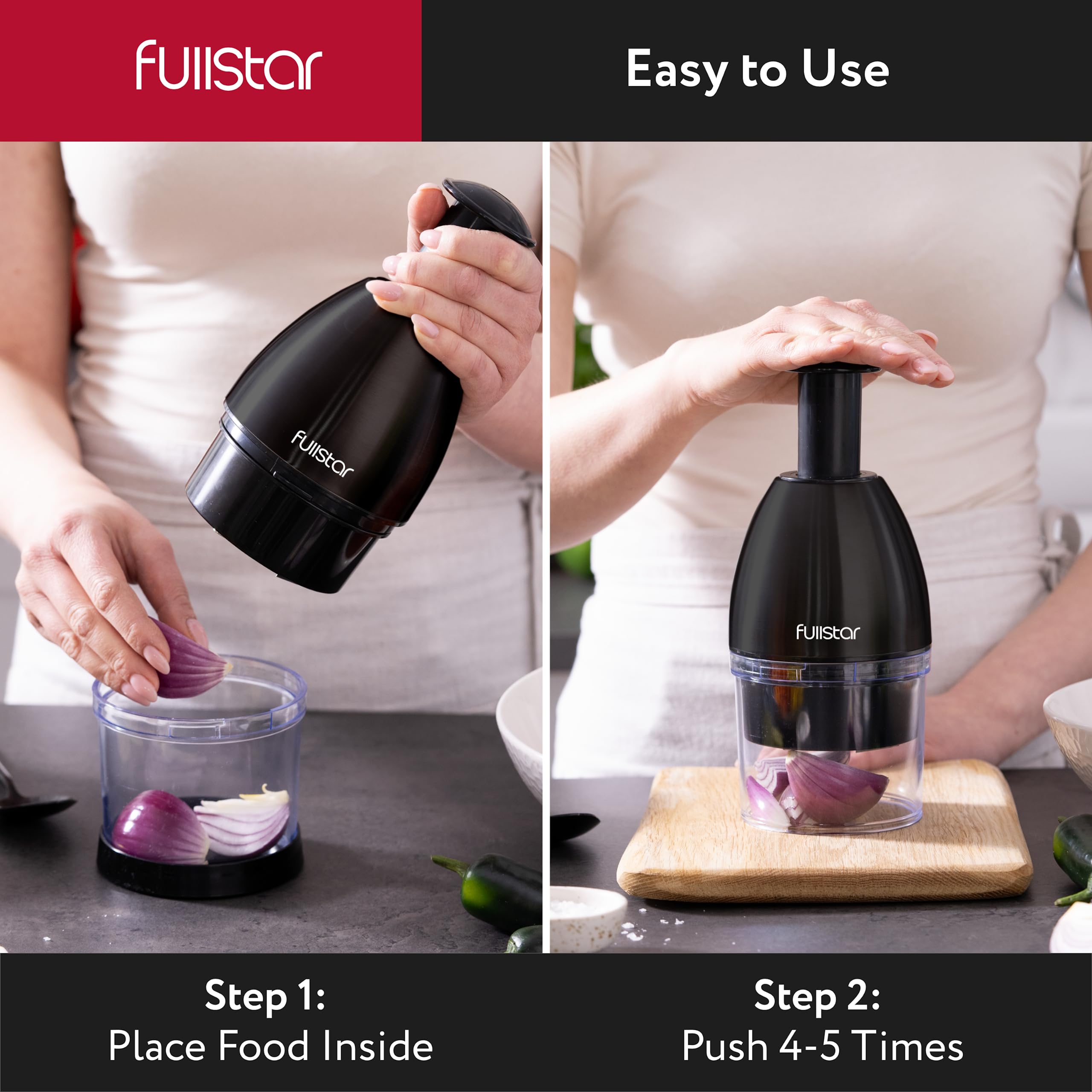 fullstar

Easy to Use

fullstar

fullstar

Step 1:
Place Food Inside

Step 2:
Push 4-5 Times