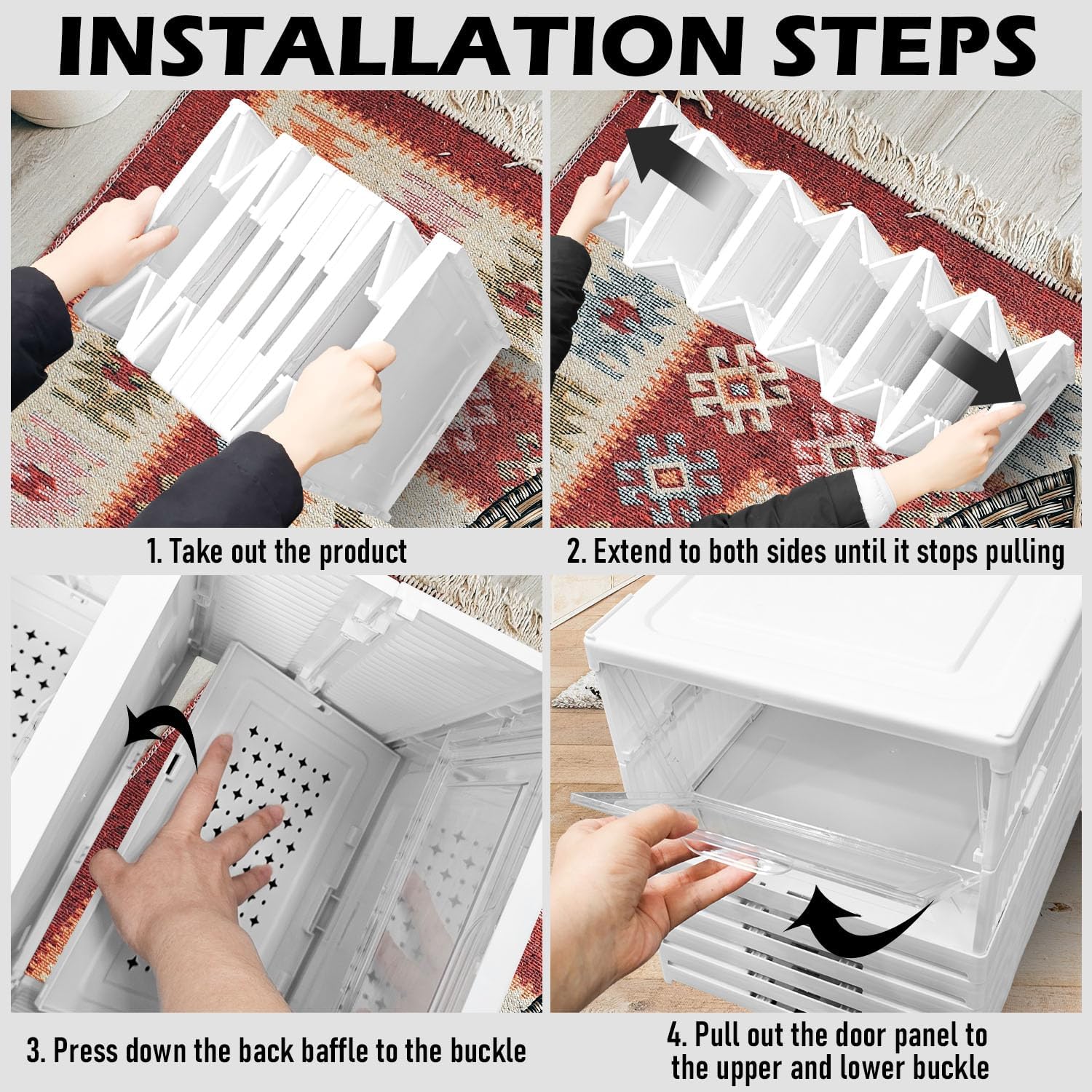 INSTALLATION STEPS

1. Take out the product

2. Extend to both sides until it stops pulling

3. Press down the back baffle to the buckle

4. Pull out the door panel to the upper and lower buckle