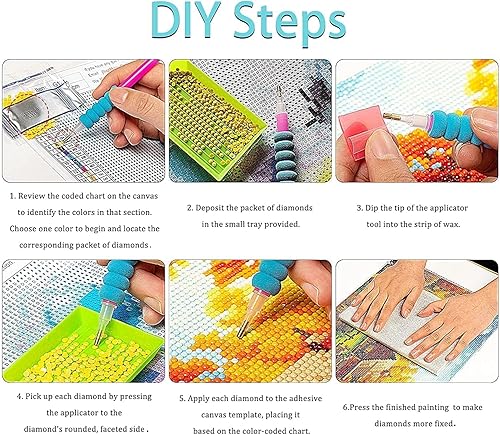 DIY Steps

1. Review the coded chart on the canvas to identify the colors in that section. Choose one color to begin and locate the corresponding packet of diamonds.

2. Deposit the packet of diamonds in the small tray provided.

3. Dip the tip of the applicator tool into the strip of wax.

4. Pick up each diamond by pressing the applicator to the diamond's rounded, faceted side.

5. Apply each diamond to the adhesive canvas template, placing it based on the color-coded chart.

6.Press the finished painting to make diamonds more fixed.