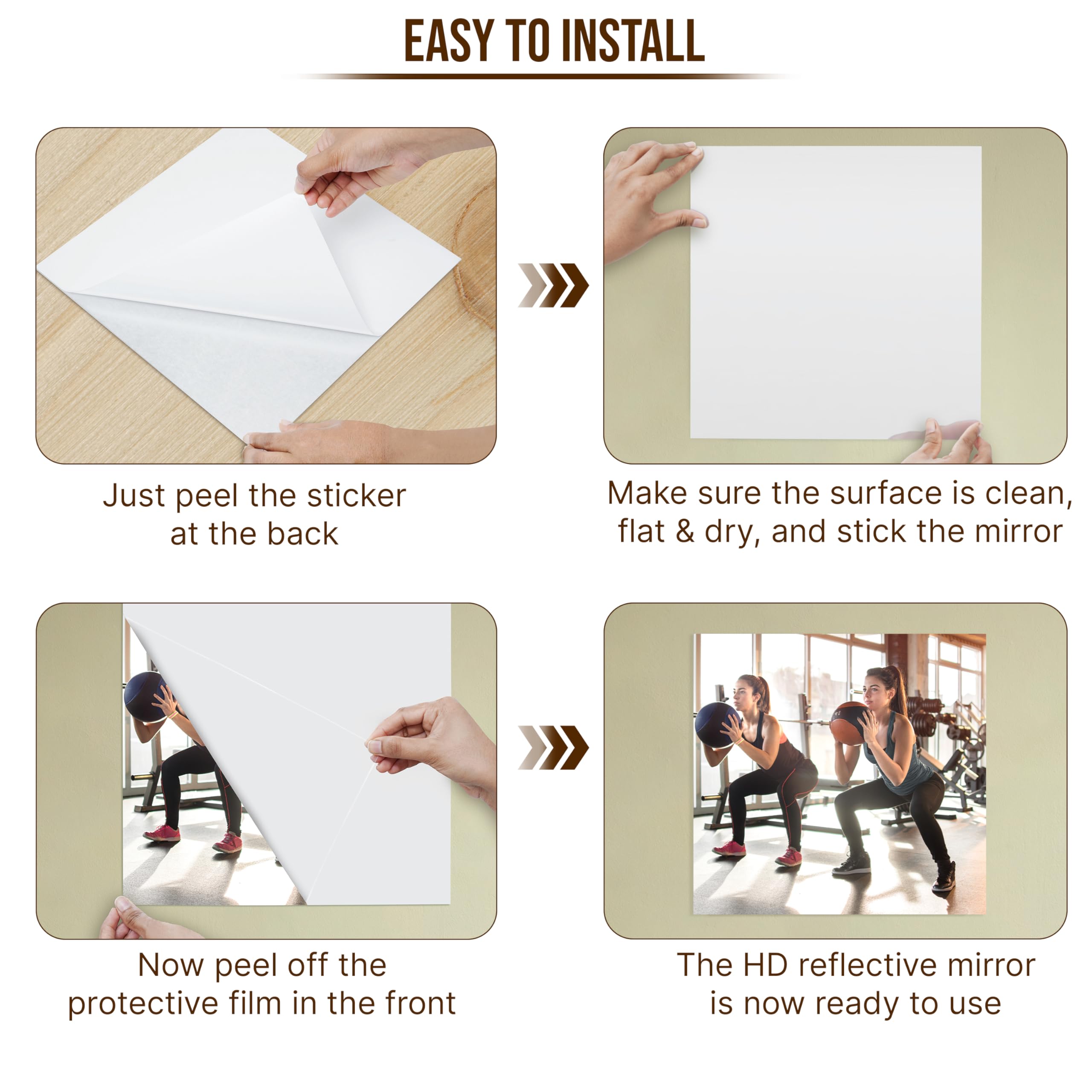 EASY TO INSTALL

Just peel the sticker at the back

Make sure the surface is clean, flat & dry, and stick the mirror

Now peel off the protective film in the front

The HD reflective mirror is now ready to use