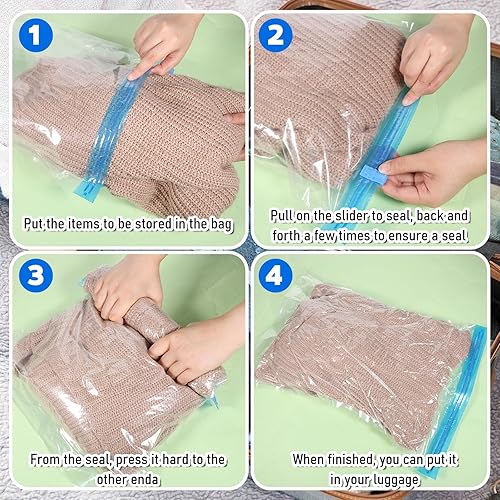 1

Put the items to be stored in the bag

2

Pull on the slider to seal, back and forth a few times to ensure a seal

3

From the seal, press it hard to the other enda

4

When finished, you can put it in your luggage