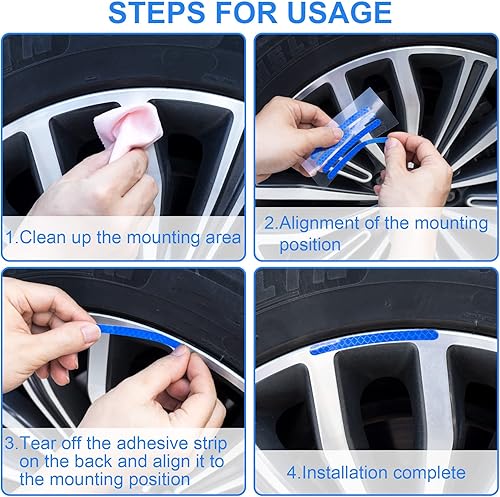 STEPS FOR USAGE

1.Clean up the mounting area

2.Alignment of the mounting position

3.Tear off the adhesive strip on the back and align it to the mounting position

4.Installation complete