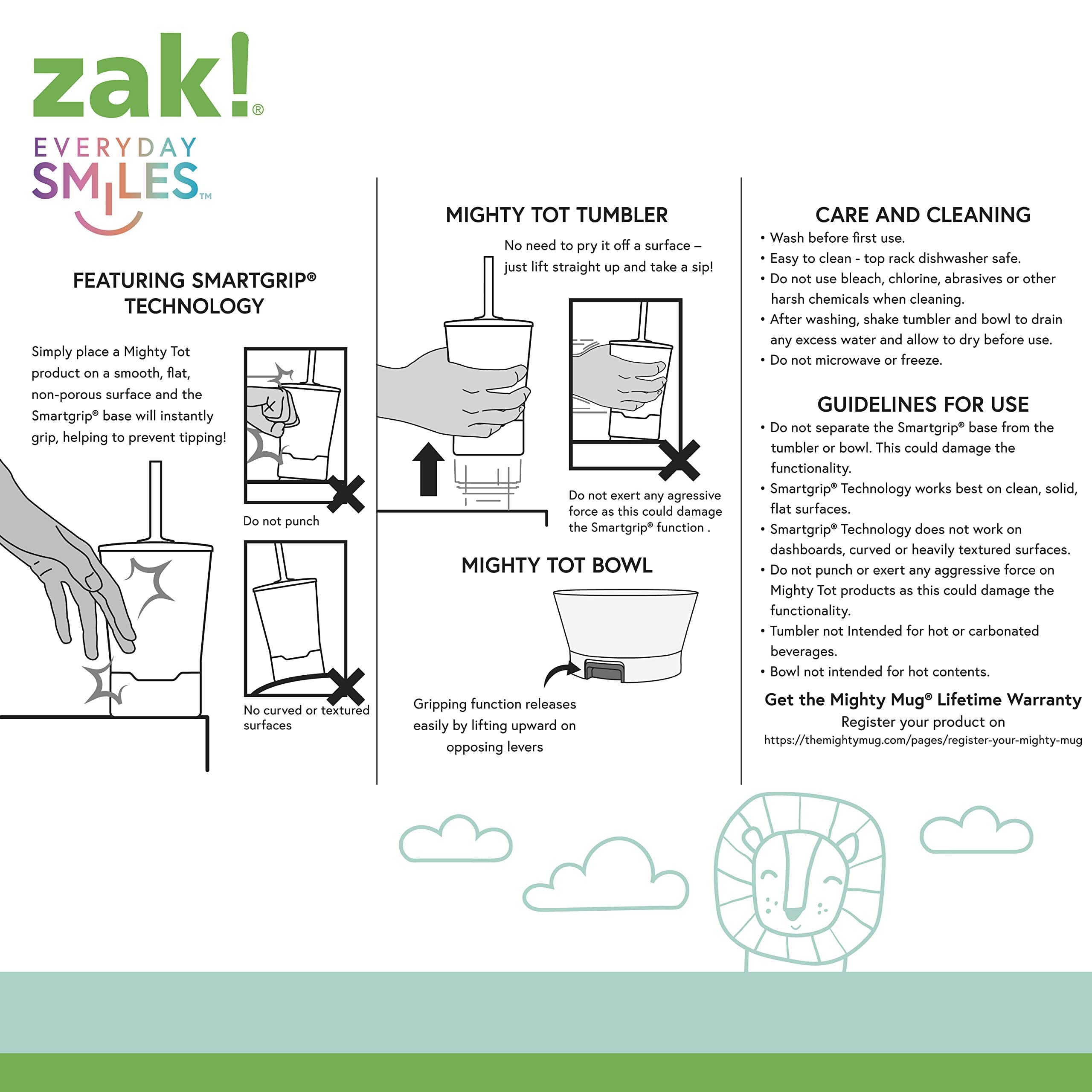 zak!®

EVERYDAY SMILES™

FEATURING SMARTGRIP® TECHNOLOGY

Simply place a Mighty Tot product on a smooth, flat, non-porous surface and the Smartgrip® base will instantly grip, helping to prevent tipping!

Do not punch

No curved or textured surfaces

MIGHTY TOT TUMBLER

No need to pry it off a surface – just lift straight up and take a sip!

Do not exert any agressive force as this could damage the Smartgrip® function .

MIGHTY TOT BOWL

Gripping function releases easily by lifting upward on opposing levers

CARE AND CLEANING

• Wash before first use.
• Easy to clean - top rack dishwasher safe.
• Do not use bleach, chlorine, abrasives or other harsh chemicals when cleaning.
• After washing, shake tumbler and bowl to drain any excess water and allow to dry before use.
• Do not microwave or freeze.

GUIDELINES FOR USE

• Do not separate the Smartgrip® base from the tumbler or bowl. This could damage the functionality.
• Smartgrip® Technology works best on clean, solid, flat surfaces.
• Smartgrip® Technology does not work on dashboards, curved or heavily textured surfaces.
• Do not punch or exert any aggressive force on Mighty Tot products as this could damage the functionality.
• Tumbler not Intended for hot or carbonated beverages.
• Bowl not intended for hot contents.

Get the Mighty Mug® Lifetime Warranty

Register your product on
https://themightymug.com/pages/register-your-mighty-mug