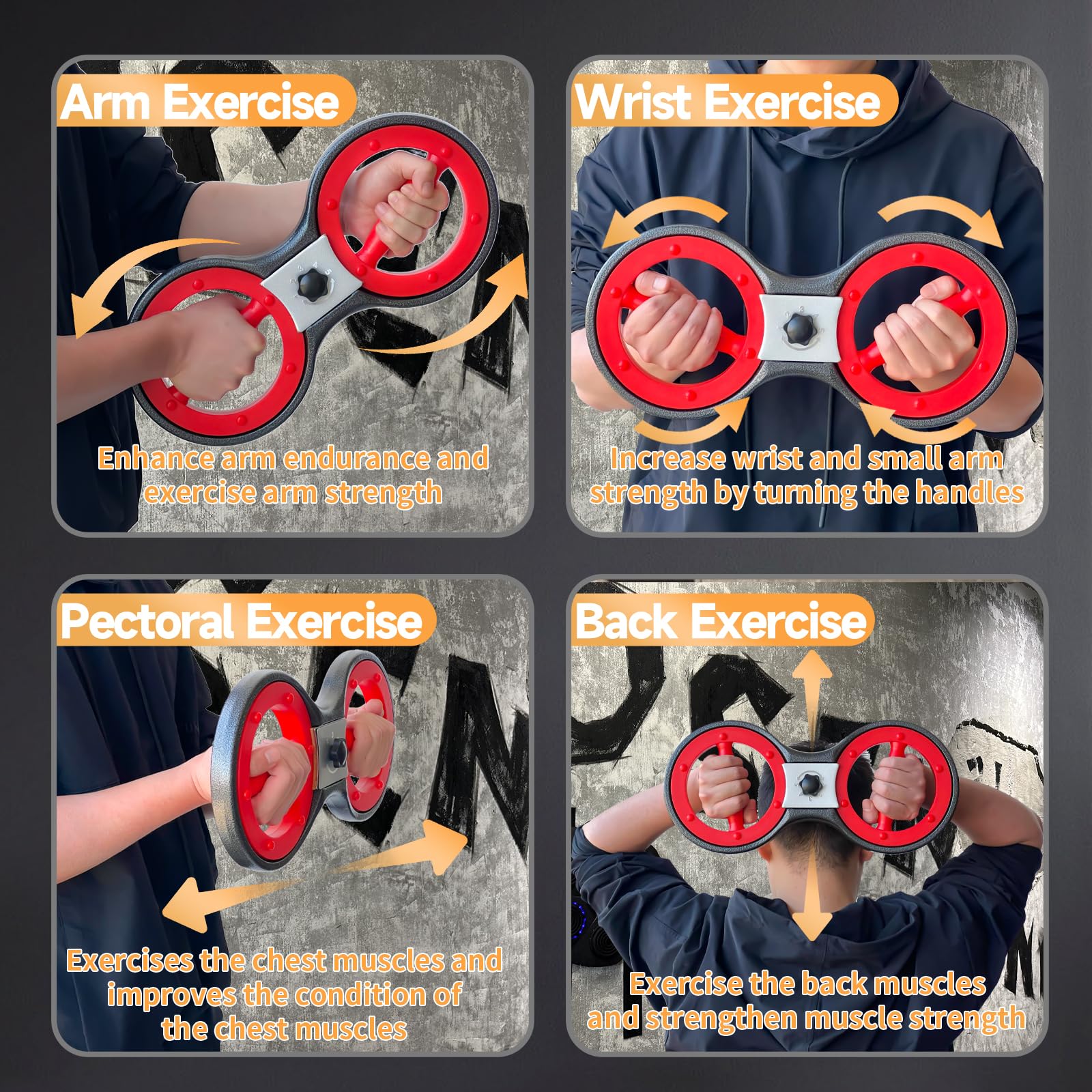 Arm Exercise

Enhance arm endurance and exercise arm strength

Wrist Exercise

Increase wrist and small arm strength by turning the handles

Pectoral Exercise

Exercises the chest muscles and improves the condition of the chest muscles

Back Exercise

Exercise the back muscles and strengthen muscle strength