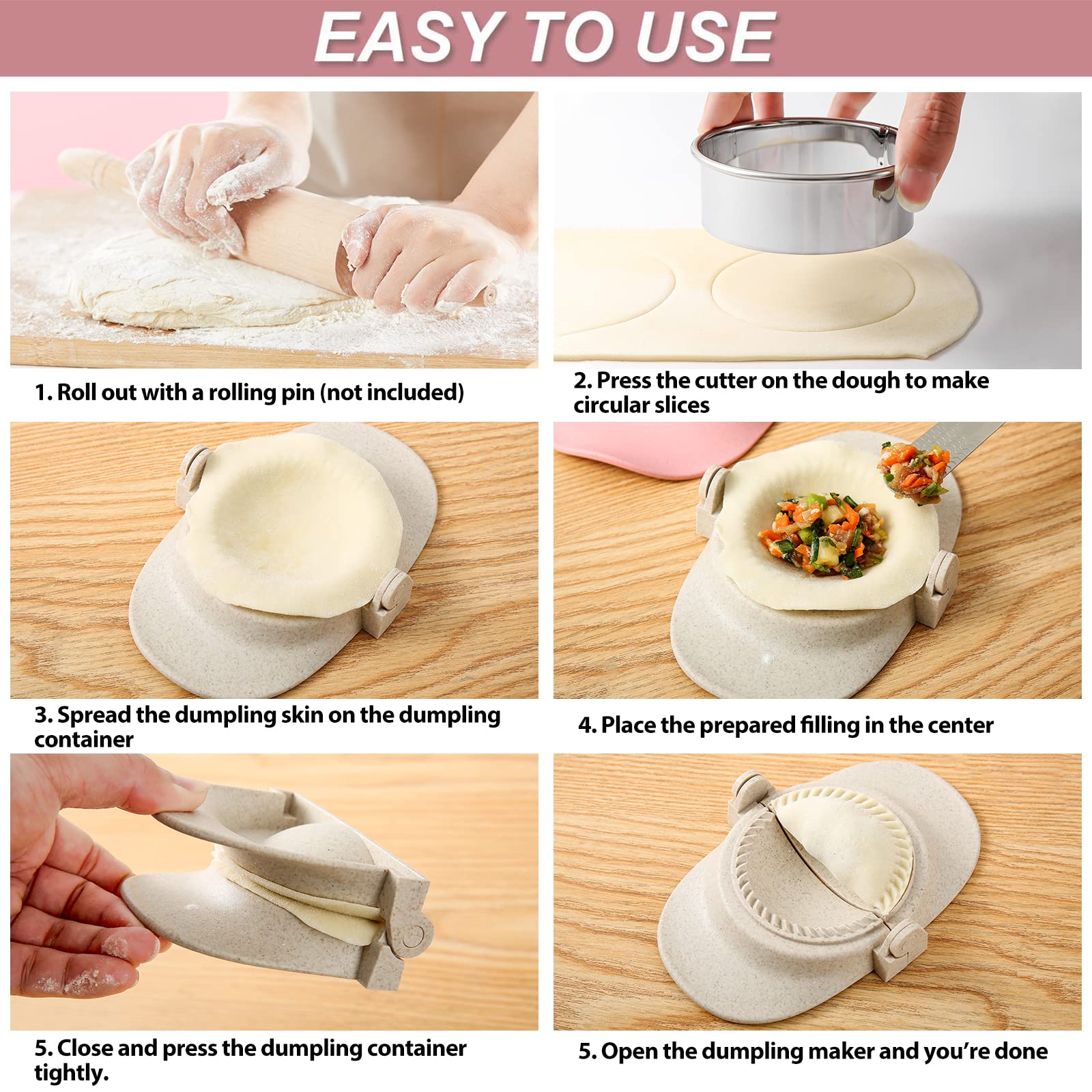 EASY TO USE

1. Roll out with a rolling pin (not included)

2. Press the cutter on the dough to make circular slices

3. Spread the dumpling skin on the dumpling container

4. Place the prepared filling in the center

5. Close and press the dumpling container tightly.

5. Open the dumpling maker and you're done