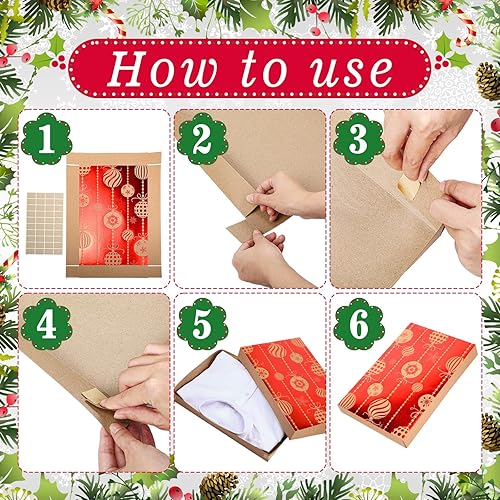 How to use

1

2

3

4

5

6