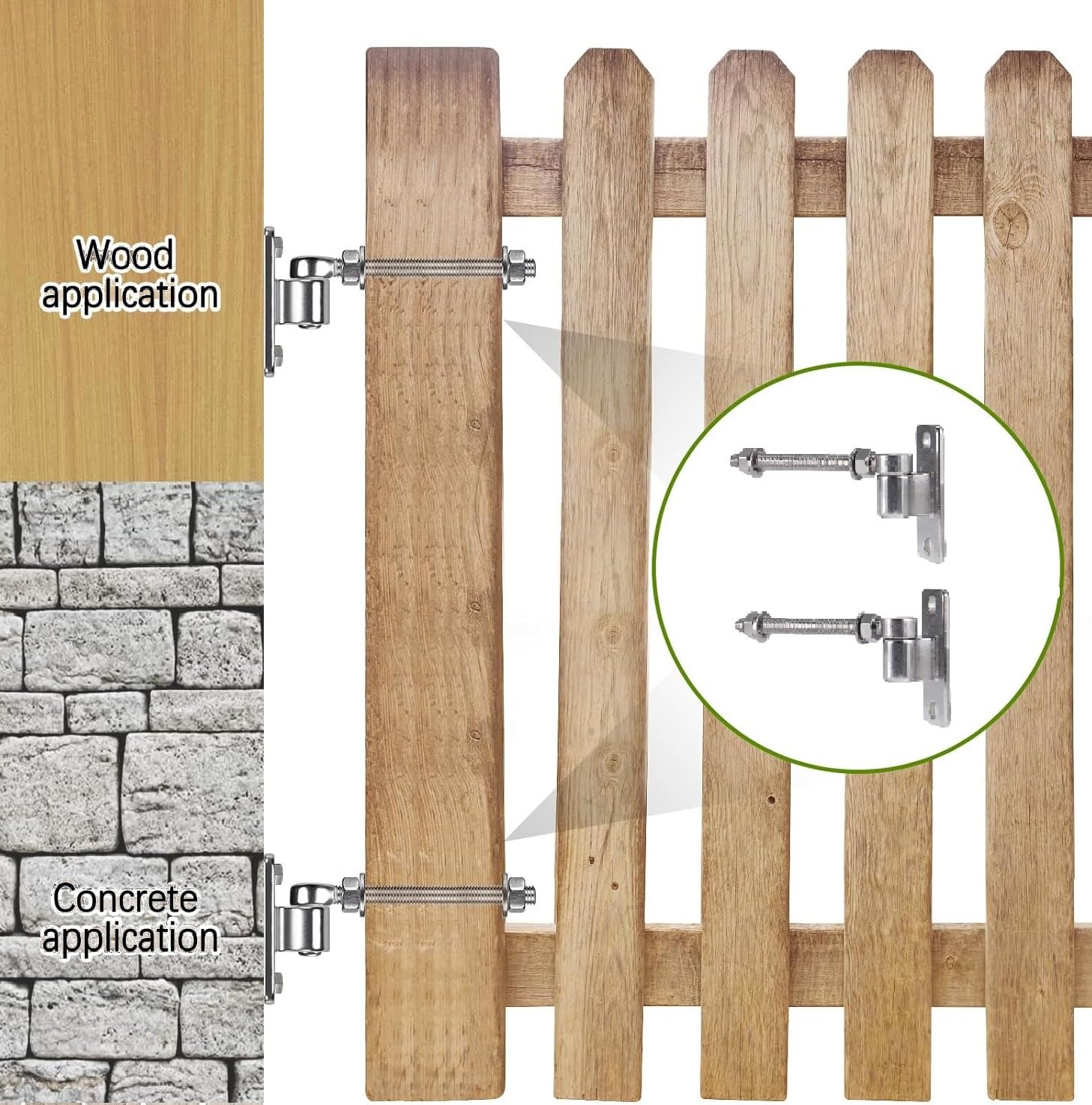 Wood application

Concrete application