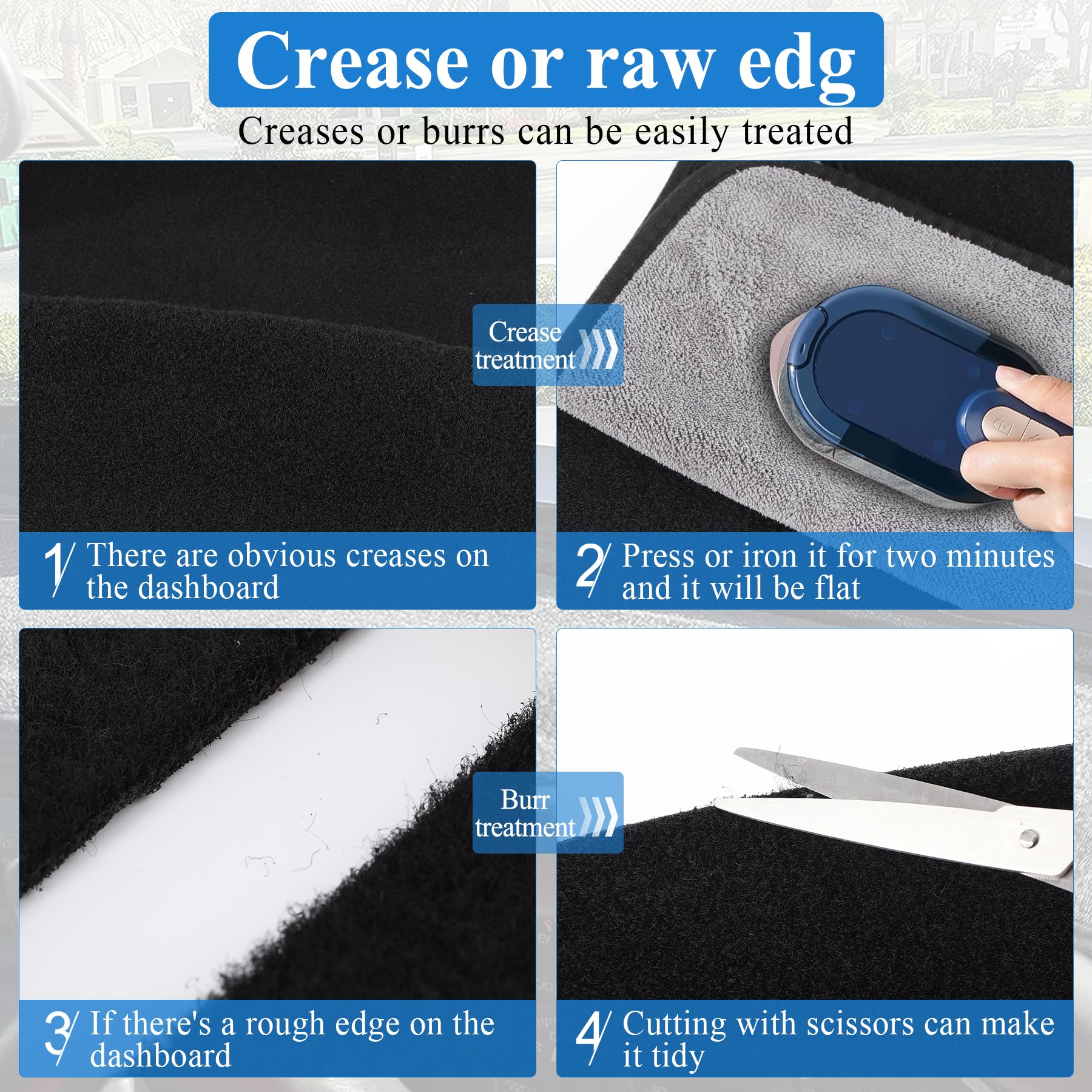 Crease or raw edg

Creases or burrs can be easily treated

Crease treatment

1/ There are obvious creases on the dashboard

2/ Press or iron it for two minutes and it will be flat

Burr treatment

3/ If there's a rough edge on the dashboard

4/ Cutting with scissors can make it tidy