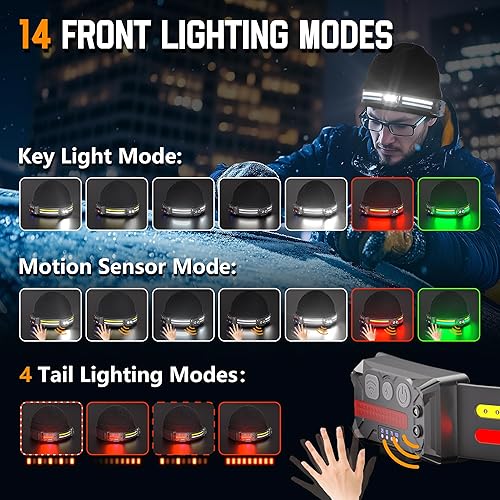 14 FRONT LIGHTING MODES

Key Light Mode:

Motion Sensor Mode:

4 Tail Lighting Modes: