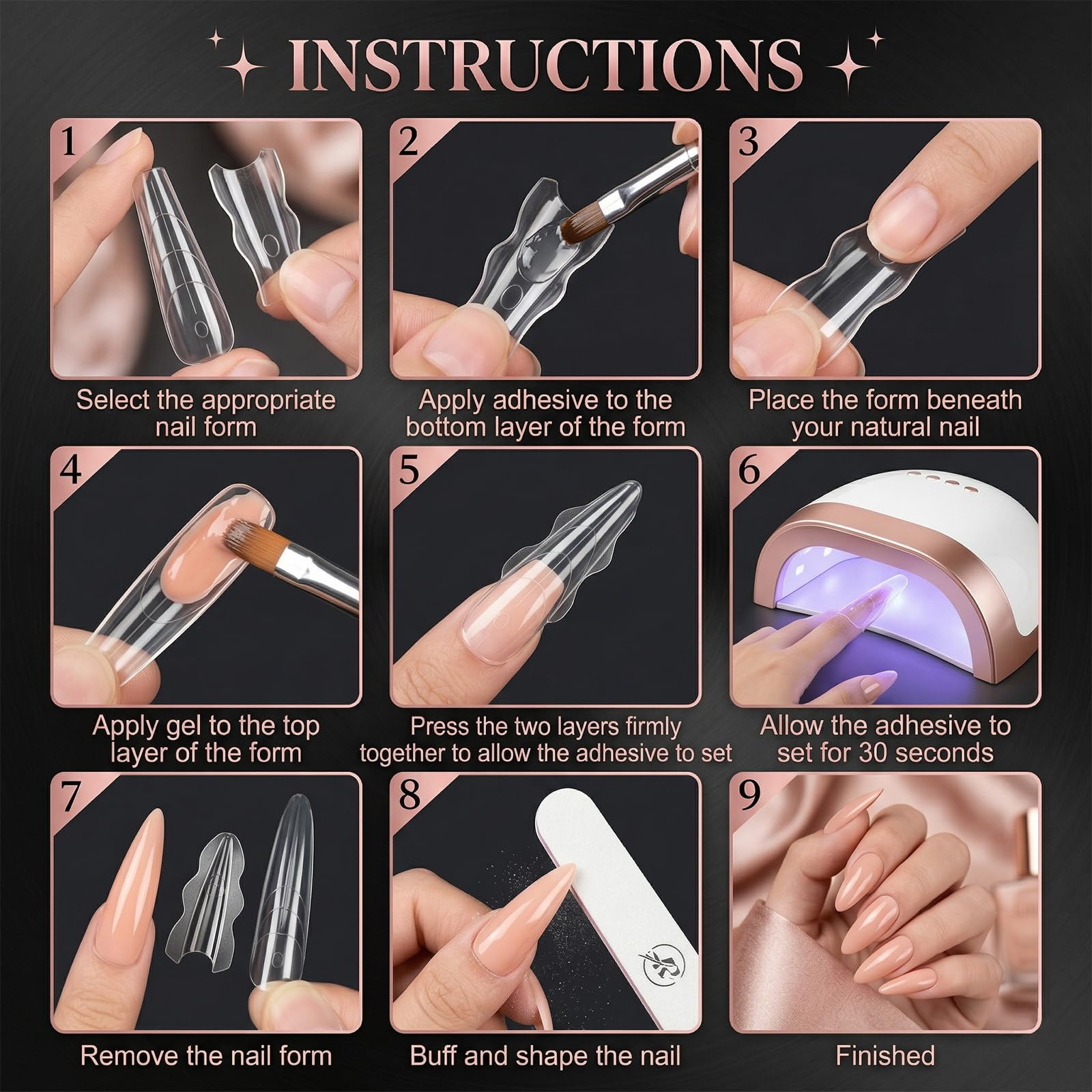 INSTRUCTIONS

1

Select the appropriate nail form

2

Apply adhesive to the bottom layer of the form

3

Place the form beneath your natural nail

4

Apply gel to the top layer of the form

5

Press the two layers firmly together to allow the adhesive to set

6

Allow the adhesive to set for 30 seconds

7

Remove the nail form

8

Buff and shape the nail

9

Finished