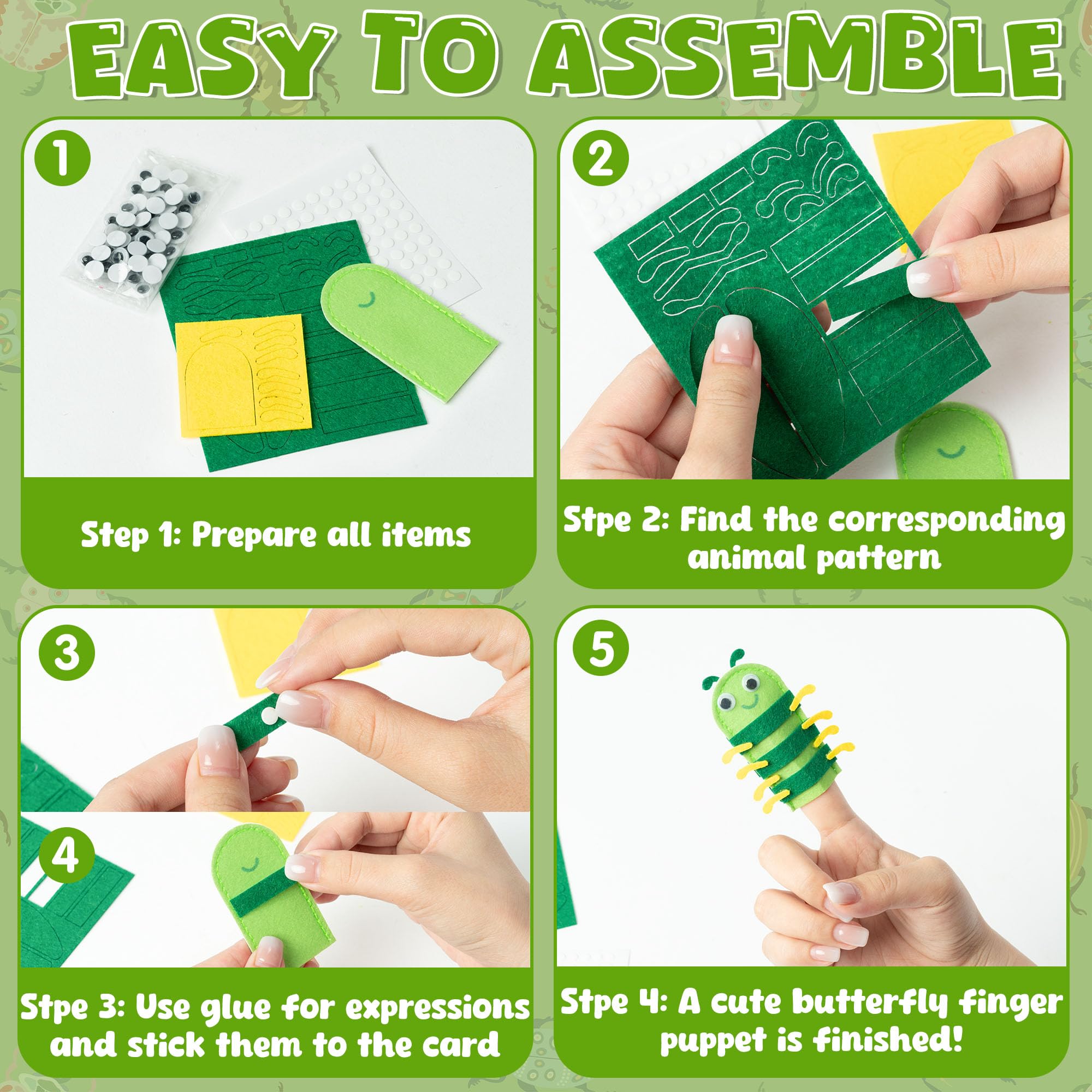 EASY TO ASSEMBLE

1

Step 1: Prepare all items

2

Stpe 2: Find the corresponding animal pattern

3

4

Stpe 3: Use glue for expressions and stick them to the card

5

Stpe 4: A cute butterfly finger puppet is finished!