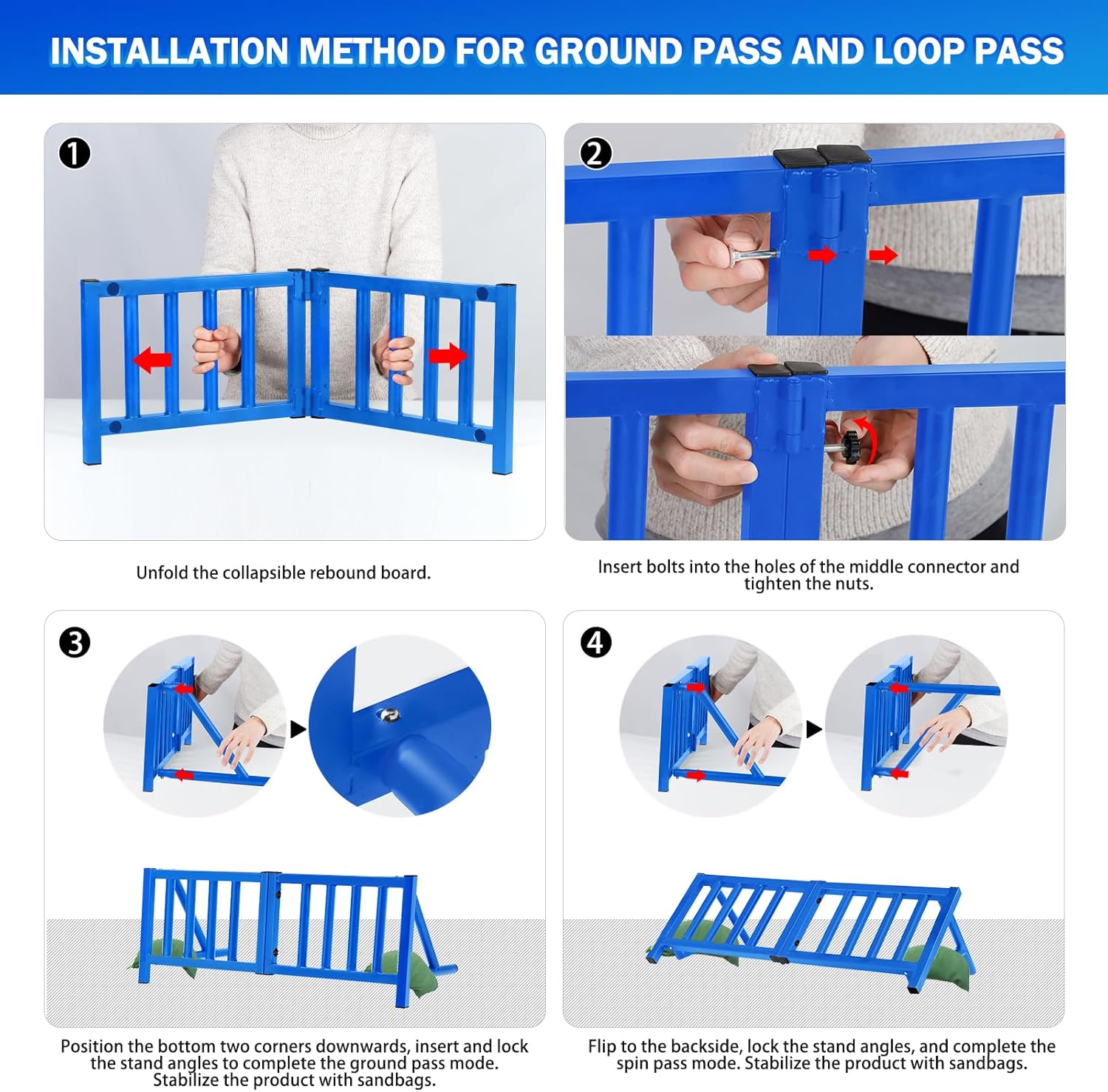 INSTALLATION METHOD FOR GROUND PASS AND LOOP PASS

1

Unfold the collapsible rebound board.

2

Insert bolts into the holes of the middle connector and tighten the nuts.

3

Position the bottom two corners downwards, insert and lock the stand angles to complete the ground pass mode. Stabilize the product with sandbags.

4

Flip to the backside, lock the stand angles, and complete the spin pass mode. Stabilize the product with sandbags.