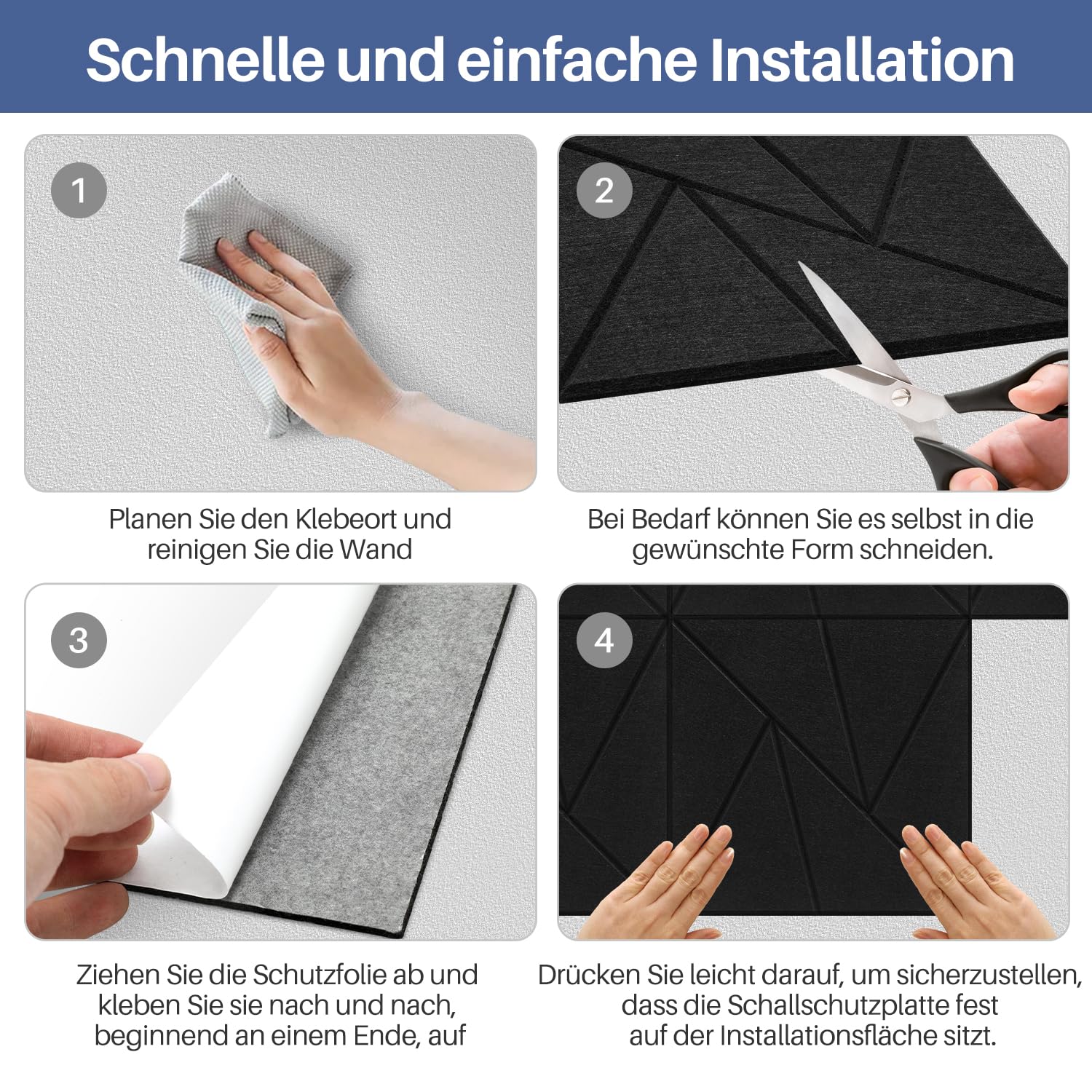 Schnelle und einfache Installation

1

Planen Sie den Klebeort und reinigen Sie die Wand

2

Bei Bedarf können Sie es selbst in die gewünschte Form schneiden.

3

Ziehen Sie die Schutzfolie ab und kleben Sie sie nach und nach, beginnend an einem Ende, auf

4

Drücken Sie leicht darauf, um sicherzustellen, dass die Schallschutzplatte fest auf der Installationsfläche sitzt.