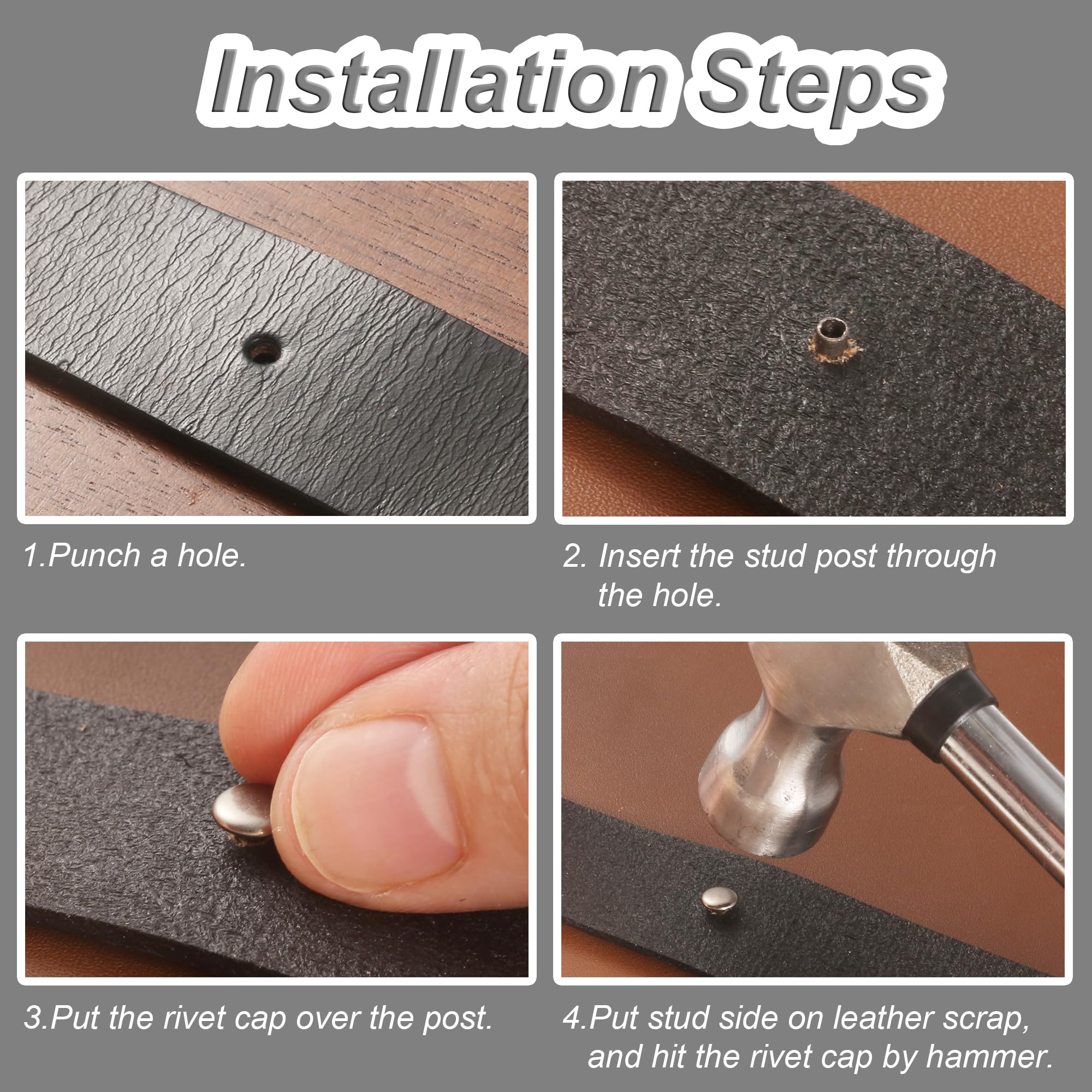 Installation Steps

1.Punch a hole.

2. Insert the stud post through the hole.

3.Put the rivet cap over the post.

4.Put stud side on leather scrap, and hit the rivet cap by hammer.