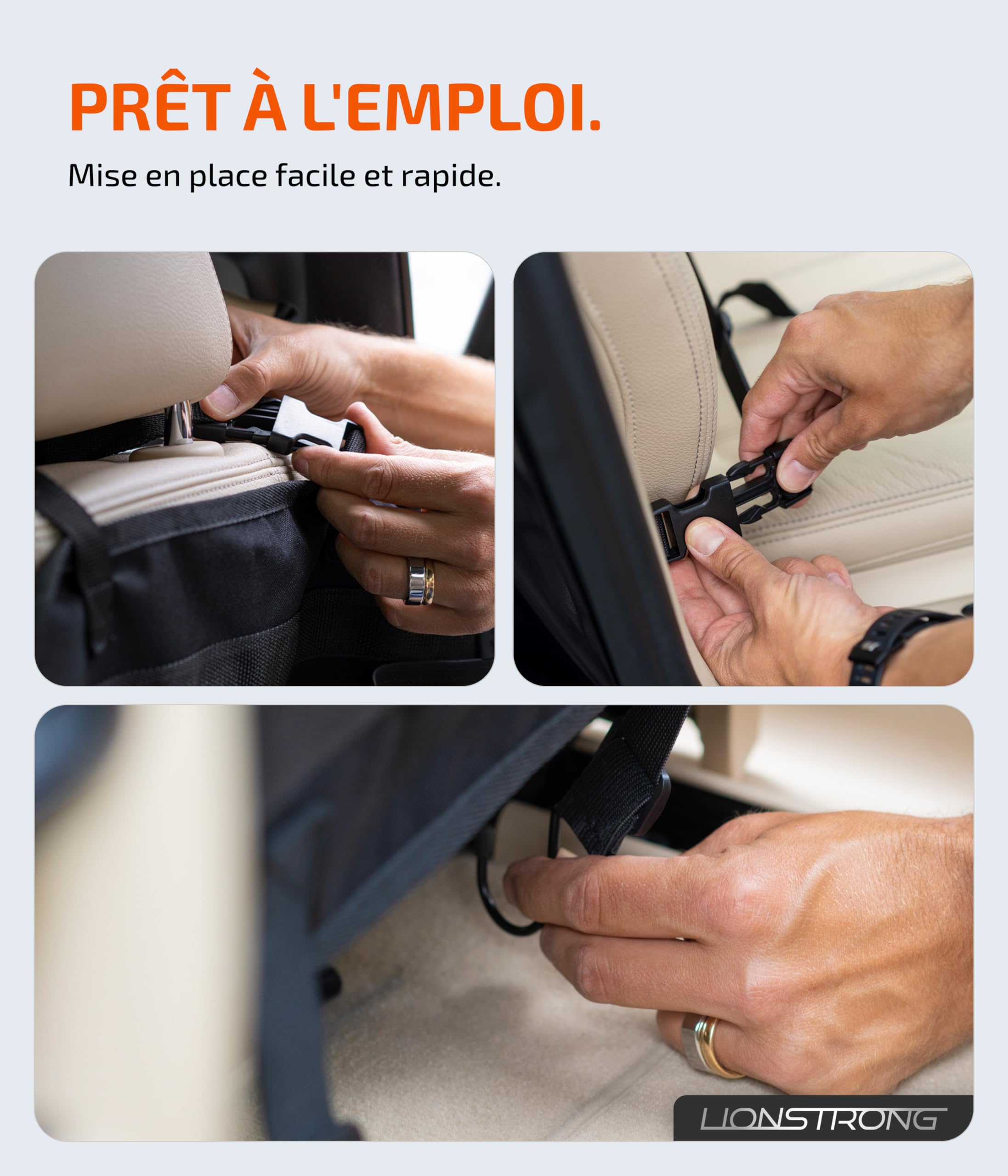 PRÊT À L'EMPLOI.

Mise en place facile et rapide.

LIONSTRONG