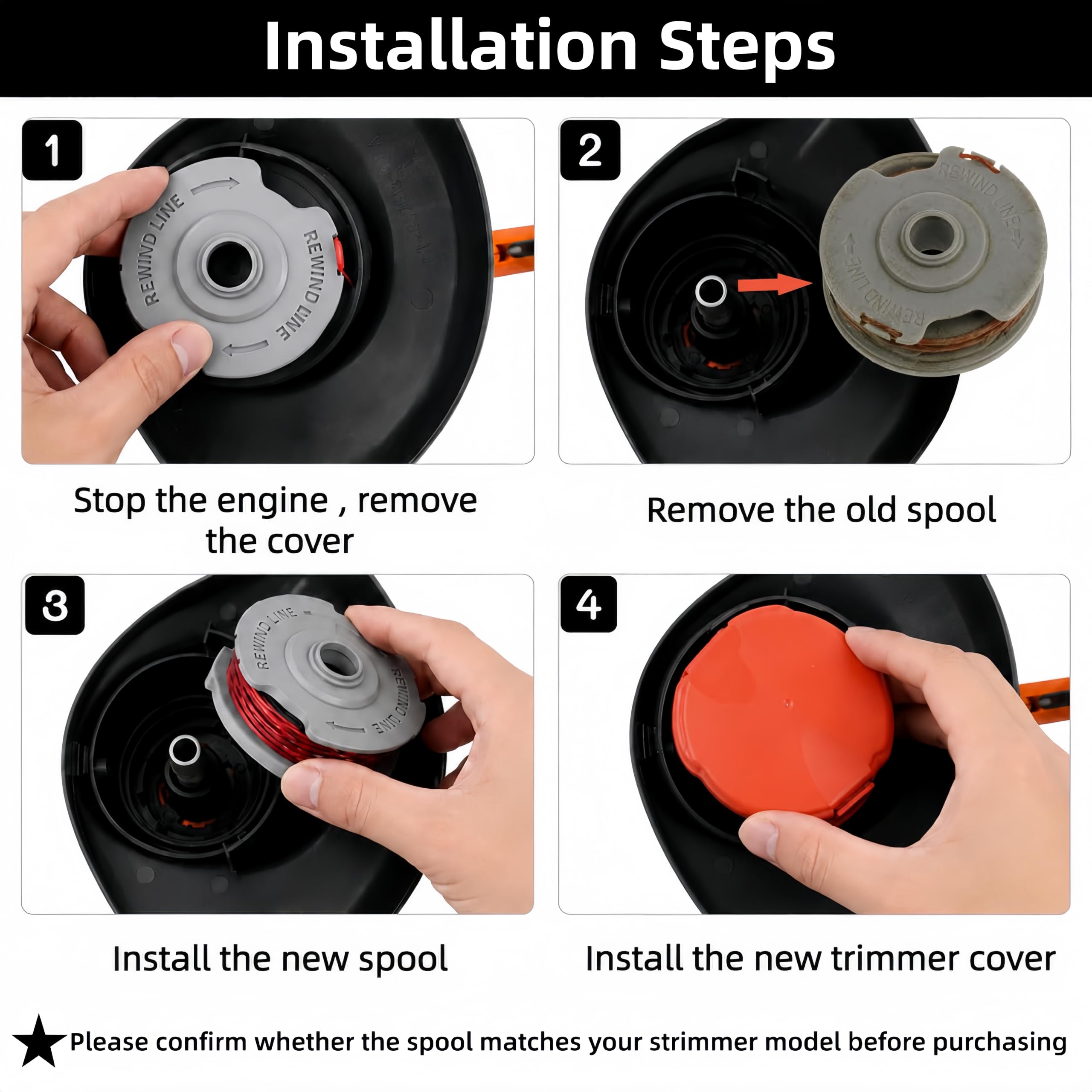 Installation Steps

1

REWIND LINE

REWIND LINE

Stop the engine , remove the cover

2

REWIND LINE

REWIND LINE

Remove the old spool

3

REWIND LINE

REWIND LINE

Install the new spool

4

Install the new trimmer cover

★Please confirm whether the spool matches your strimmer model before purchasing