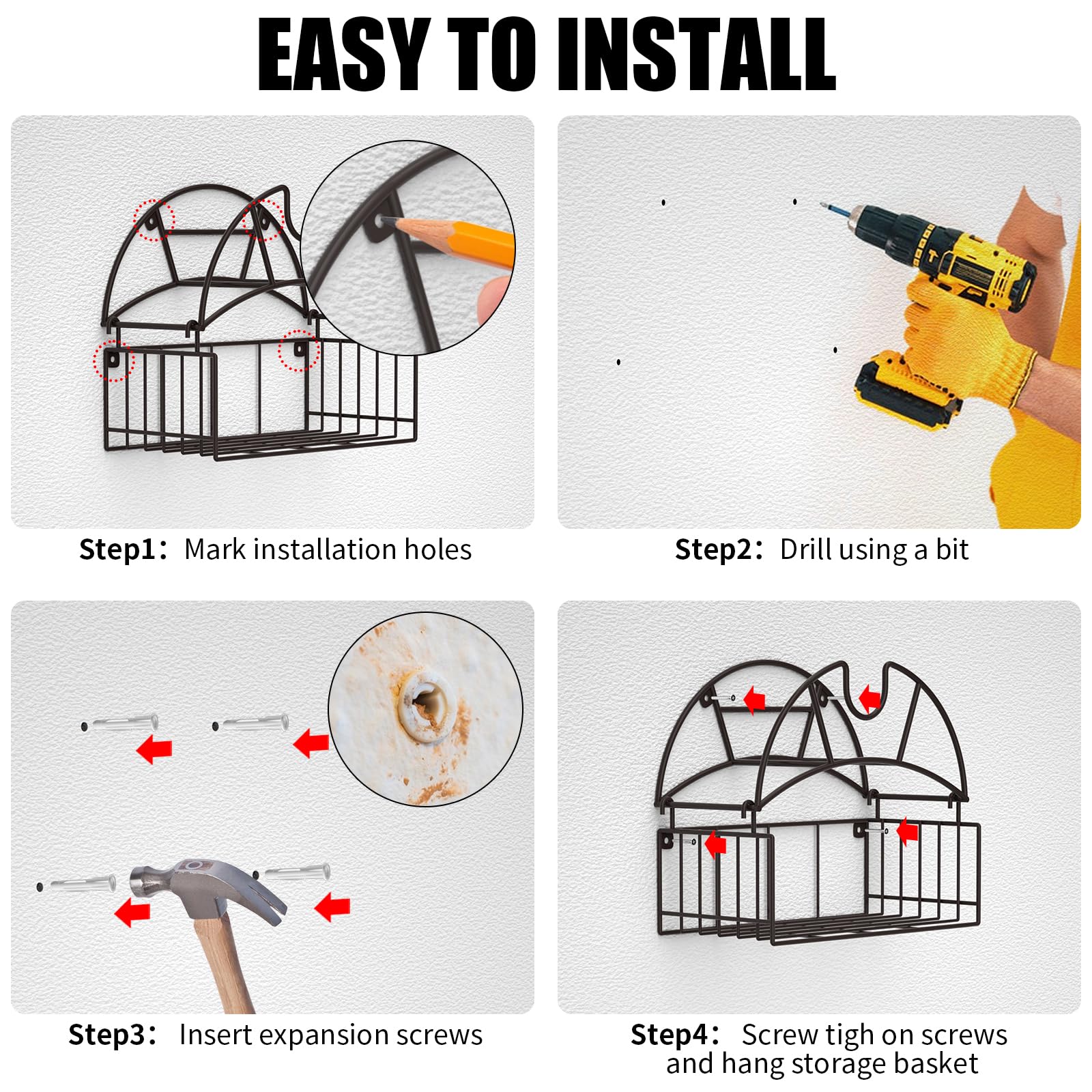 EASY TO INSTALL

Step1: Mark installation holes

Step2: Drill using a bit

Step3: Insert expansion screws

Step4: Screw tigh on screws and hang storage basket