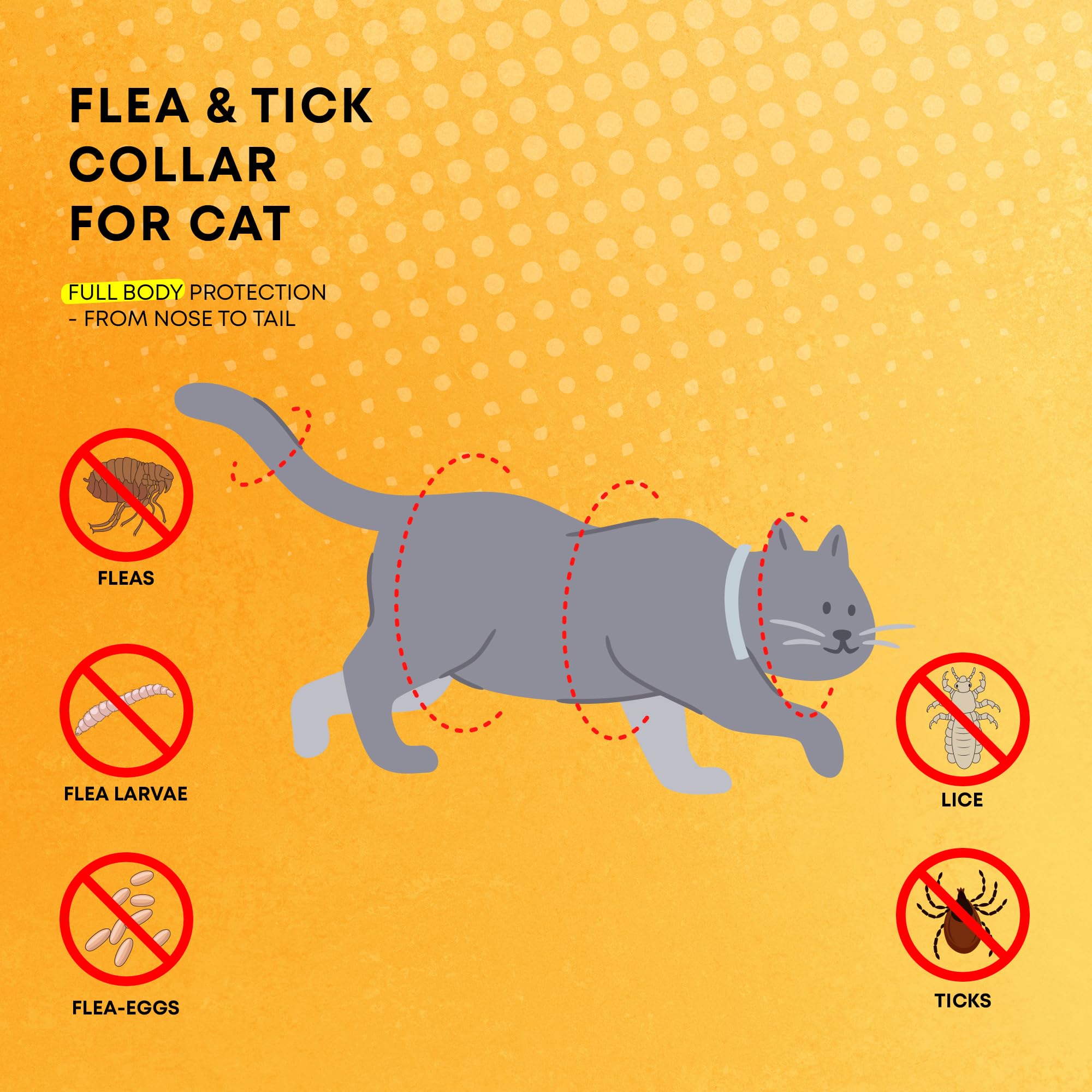 FLEA & TICK COLLAR FOR CAT

FULL BODY PROTECTION - FROM NOSE TO TAIL

FLEAS

FLEA LARVAE

FLEA-EGGS

LICE

TICKS