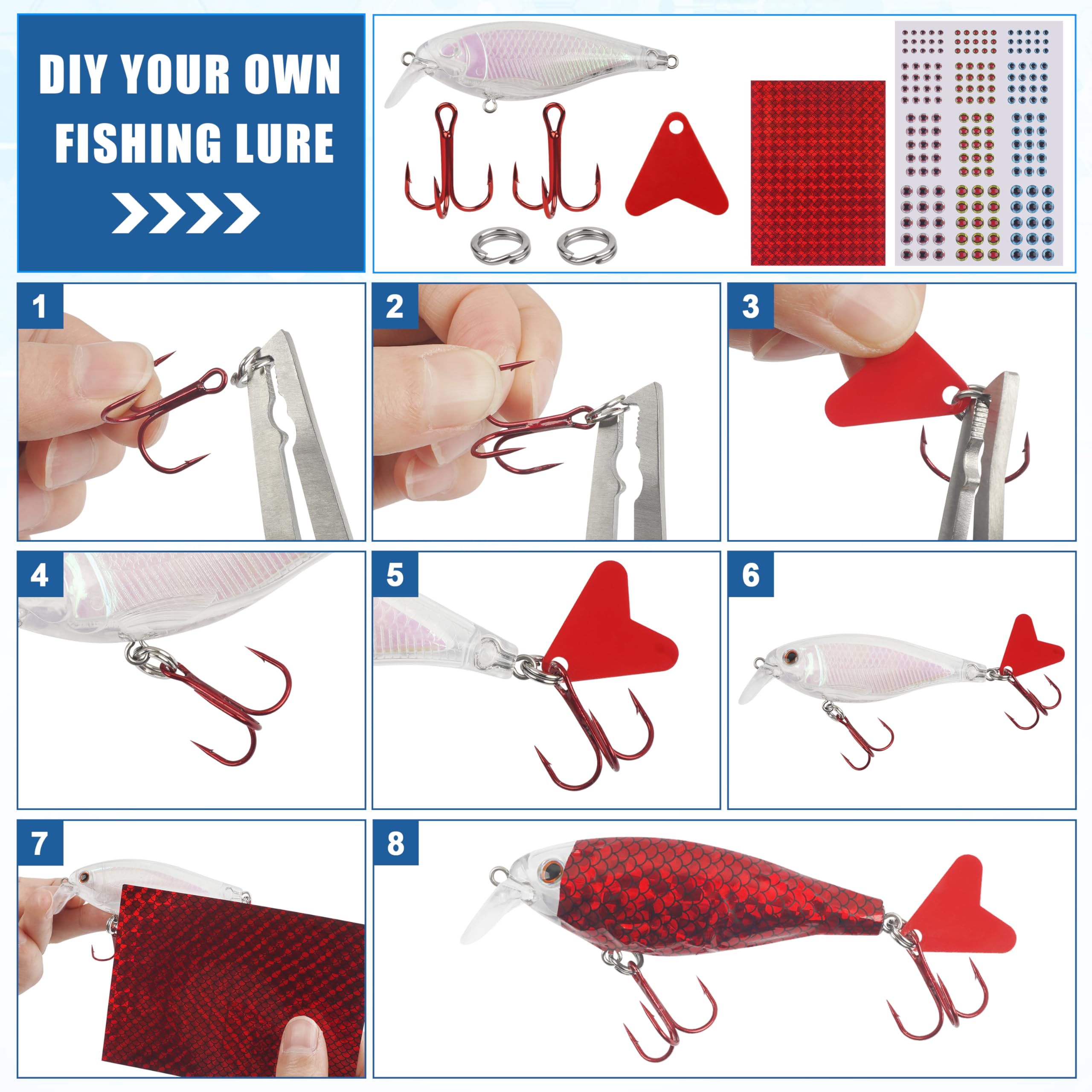 DIY YOUR OWN FISHING LURE

1

2

3

4

5

6

7

8