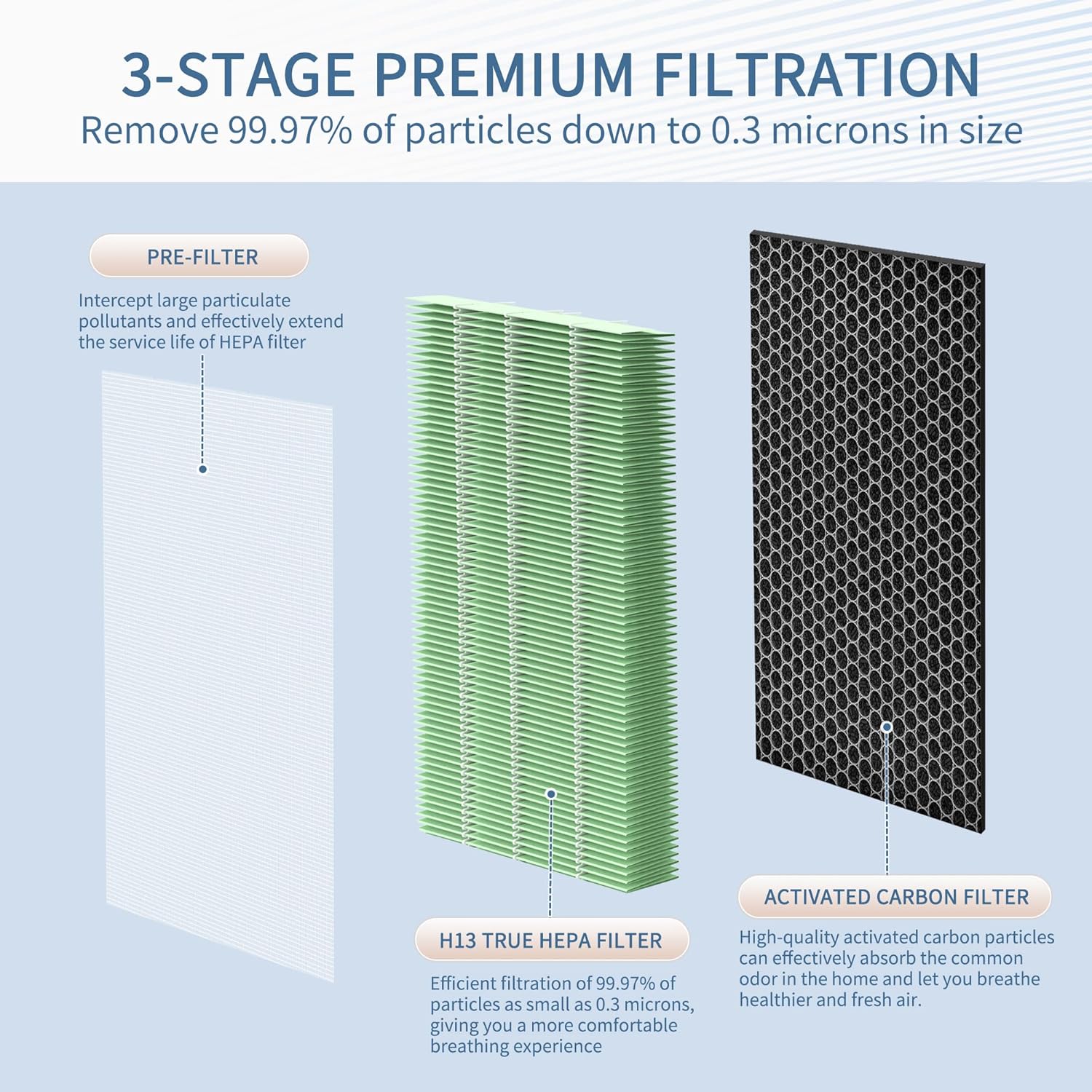 3-STAGE PREMIUM FILTRATION
Remove 99.97% of particles down to 0.3 microns in size

PRE-FILTER

Intercept large particulate pollutants and effectively extend the service life of HEPA filter

H13 TRUE HEPA FILTER

Efficient filtration of 99.97% of particles as small as 0.3 microns, giving you a more comfortable breathing experience

ACTIVATED CARBON FILTER

High-quality activated carbon particles can effectively absorb the common odor in the home and let you breathe healthier and fresh air.