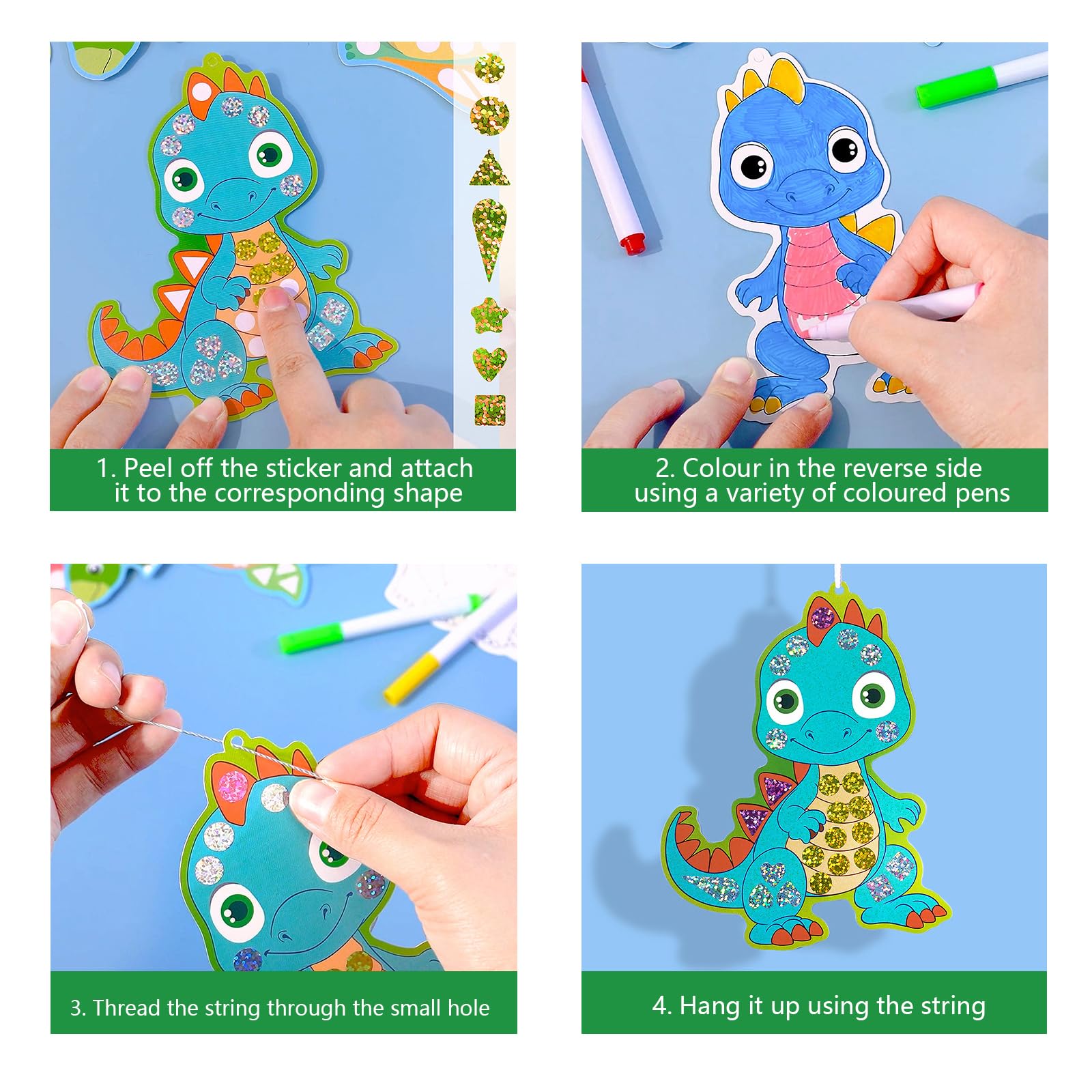 1. Peel off the sticker and attach it to the corresponding shape

2. Colour in the reverse side using a variety of coloured pens

3. Thread the string through the small hole

4. Hang it up using the string