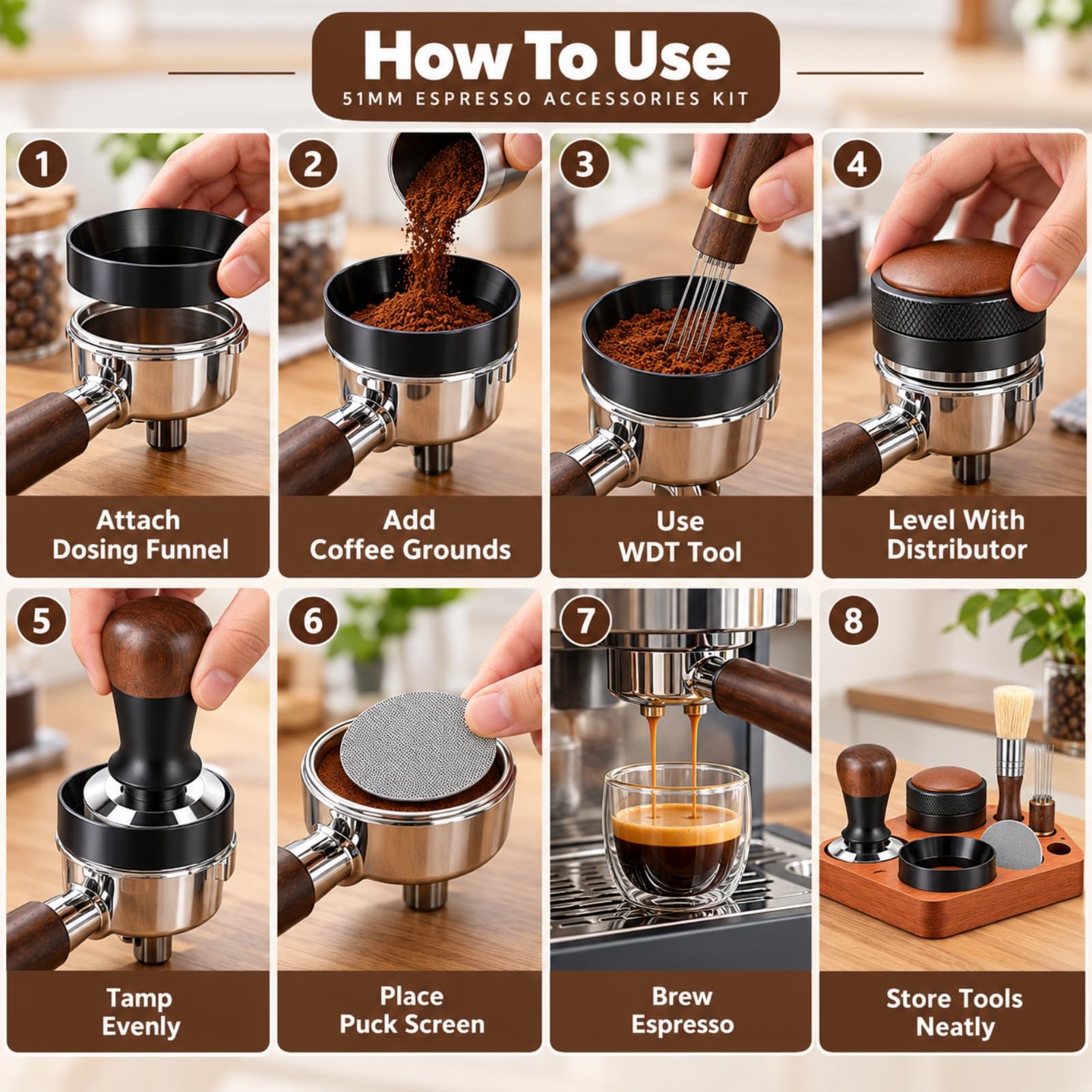 How To Use
51MM ESPRESSO ACCESSORIES KIT

1
Attach Dosing Funnel

2
Add Coffee Grounds

3
Use WDT Tool

4
Level With Distributor

5
Tamp Evenly

6
Place Puck Screen

7
Brew Espresso

8
Store Tools Neatly