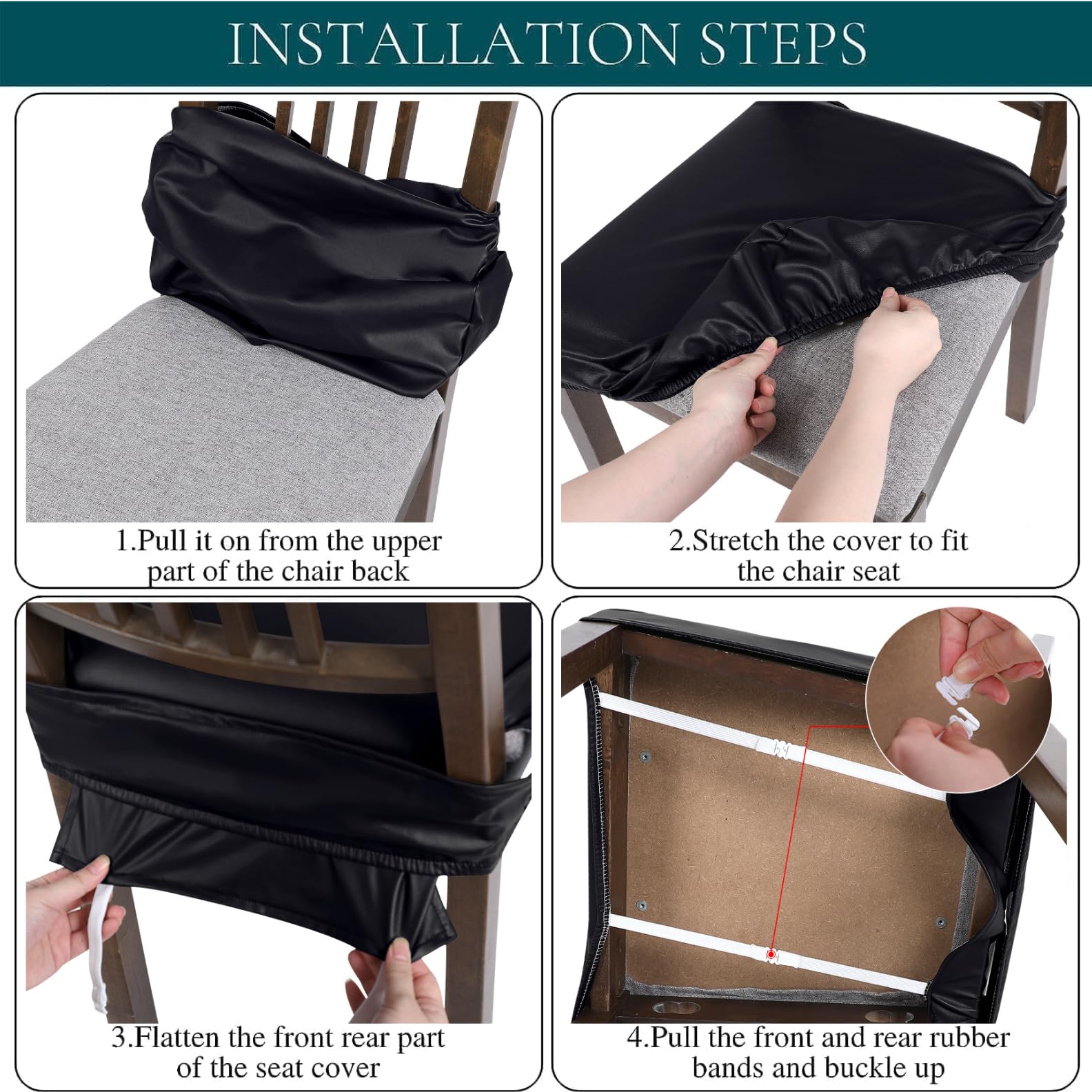 INSTALLATION STEPS

1.Pull it on from the upper part of the chair back

2.Stretch the cover to fit the chair seat

3.Flatten the front rear part of the seat cover

4.Pull the front and rear rubber bands and buckle up