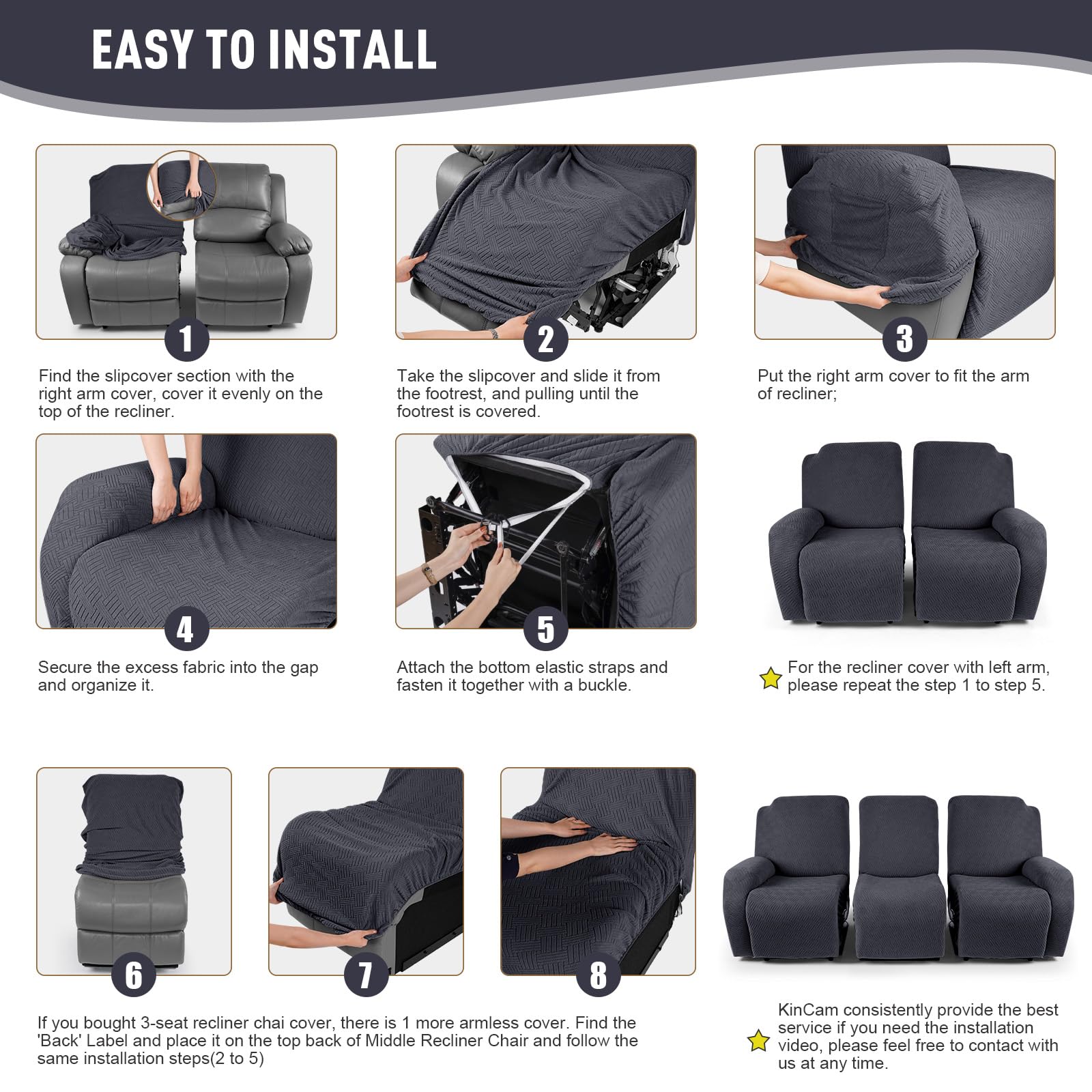 EASY TO INSTALL

1

Find the slipcover section with the right arm cover, cover it evenly on the top of the recliner.

2

Take the slipcover and slide it from the footrest, and pulling until the footrest is covered.

3

Put the right arm cover to fit the arm of recliner;

4

Secure the excess fabric into the gap and organize it.

5

Attach the bottom elastic straps and fasten it together with a buckle.

For the recliner cover with left arm, please repeat the step 1 to step 5.

6

7

8

If you bought 3-seat recliner chai cover, there is 1 more armless cover. Find the 'Back' Label and place it on the top back of Middle Recliner Chair and follow the same installation steps(2 to 5)

KinCam consistently provide the best service if you need the installation video, please feel free to contact with us at any time.