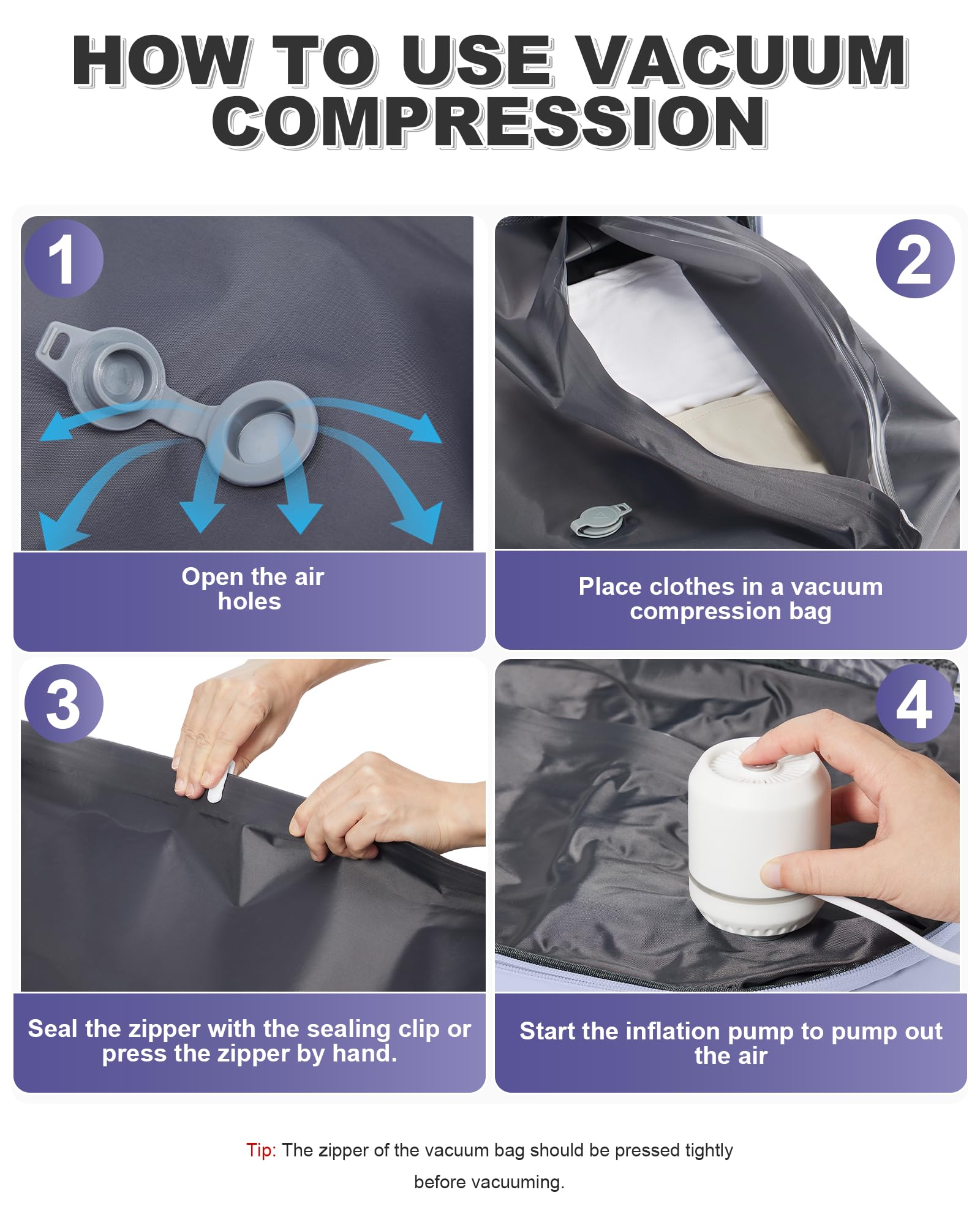 HOW TO USE VACUUM COMPRESSION

1

Open the air holes

2

Place clothes in a vacuum compression bag

3

Seal the zipper with the sealing clip or press the zipper by hand.

4

Start the inflation pump to pump out the air

Tip: The zipper of the vacuum bag should be pressed tightly before vacuuming.