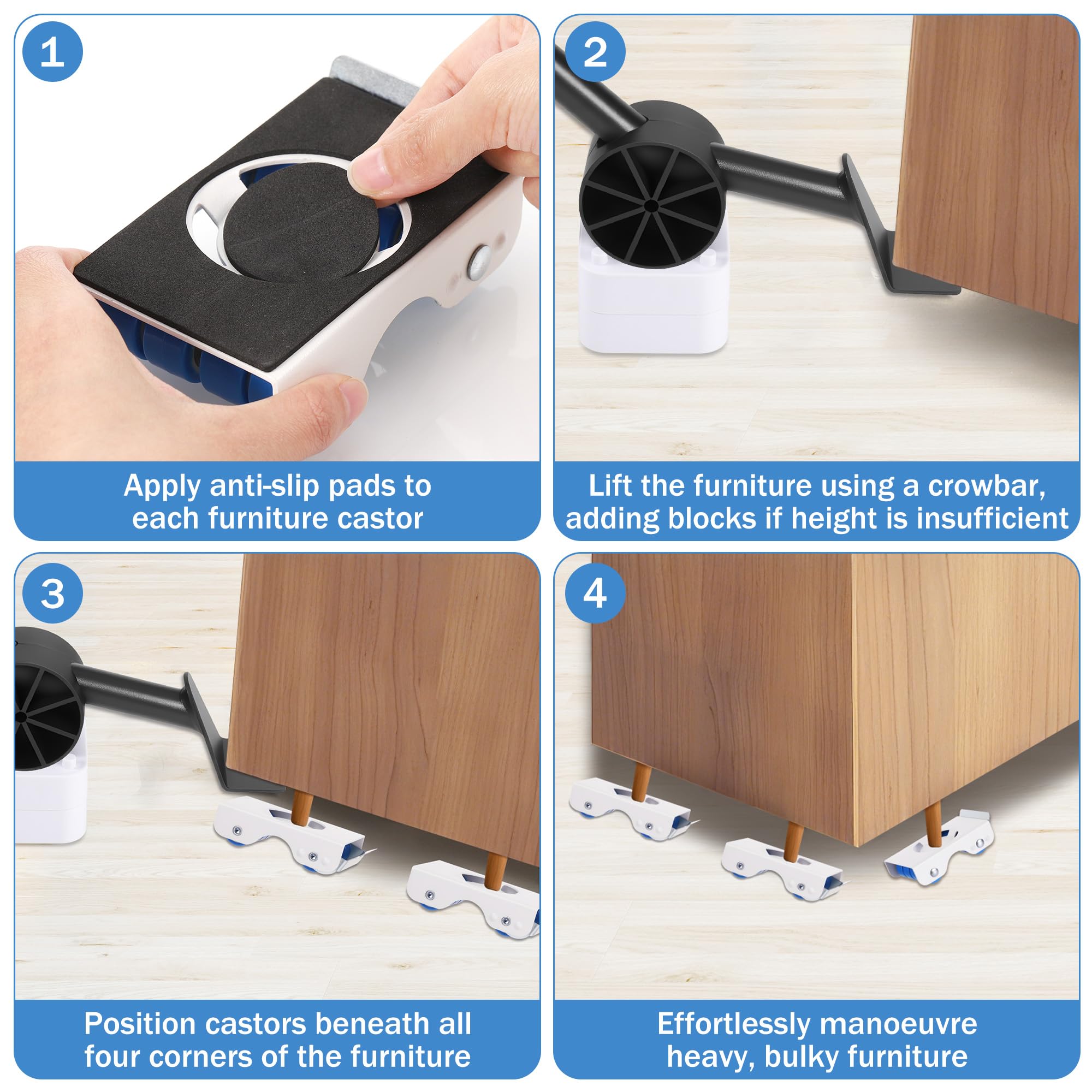 1

Apply anti-slip pads to each furniture castor

2

Lift the furniture using a crowbar, adding blocks if height is insufficient

3

Position castors beneath all four corners of the furniture

4

Effortlessly manoeuvre heavy, bulky furniture