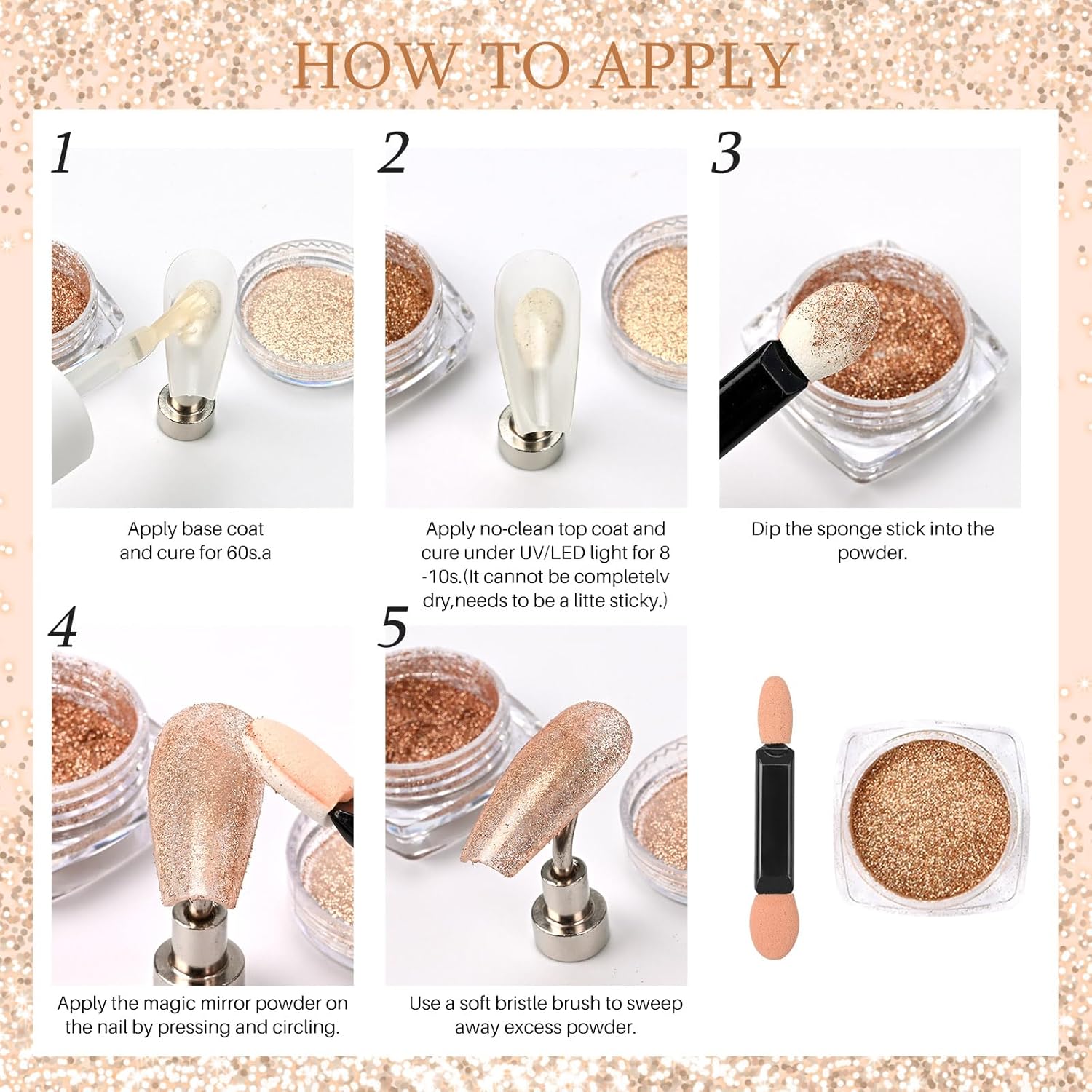 HOW TO APPLY

1

Apply base coat and cure for 60s.a

2

Apply no-clean top coat and cure under UV/LED light for 8 -10s.(It cannot be completelv dry,needs to be a litte sticky.)

3

Dip the sponge stick into the powder.

4

Apply the magic mirror powder on the nail by pressing and circling.

5

Use a soft bristle brush to sweep away excess powder.