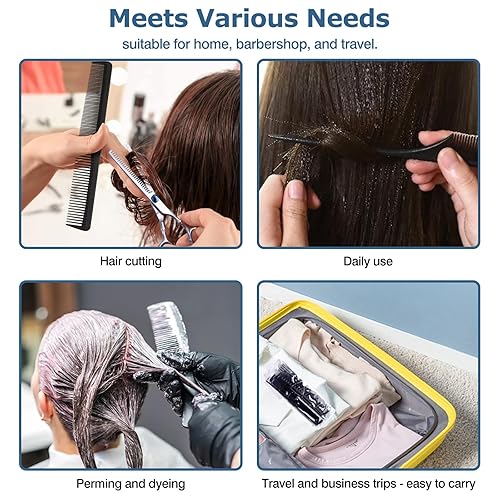 Meets Various Needs
suitable for home, barbershop, and travel.

Hair cutting

Daily use

Perming and dyeing

Travel and business trips - easy to carry