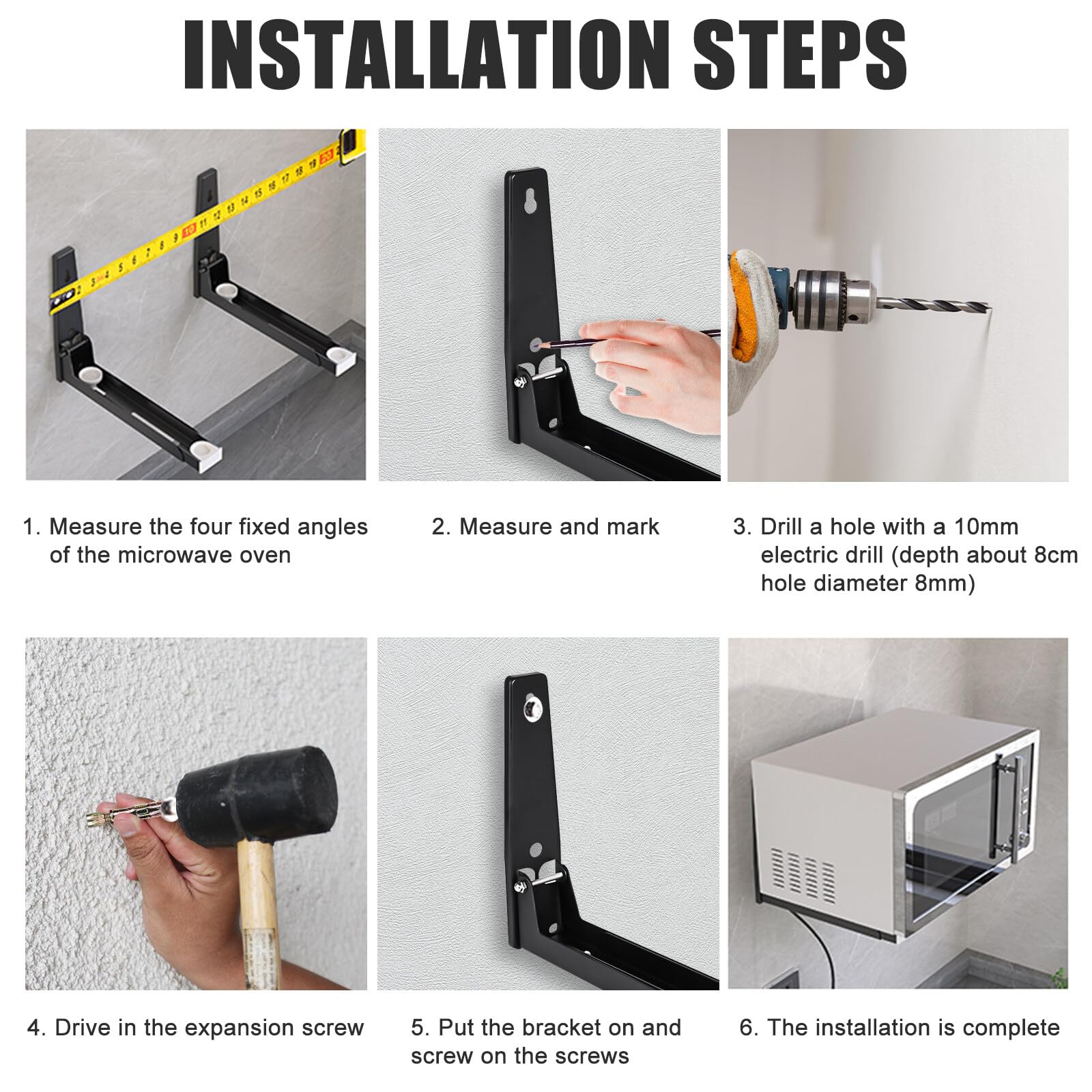 INSTALLATION STEPS

1. Measure the four fixed angles of the microwave oven

2. Measure and mark

3. Drill a hole with a 10mm electric drill (depth about 8cm hole diameter 8mm)

4. Drive in the expansion screw

5. Put the bracket on and screw on the screws

6. The installation is complete