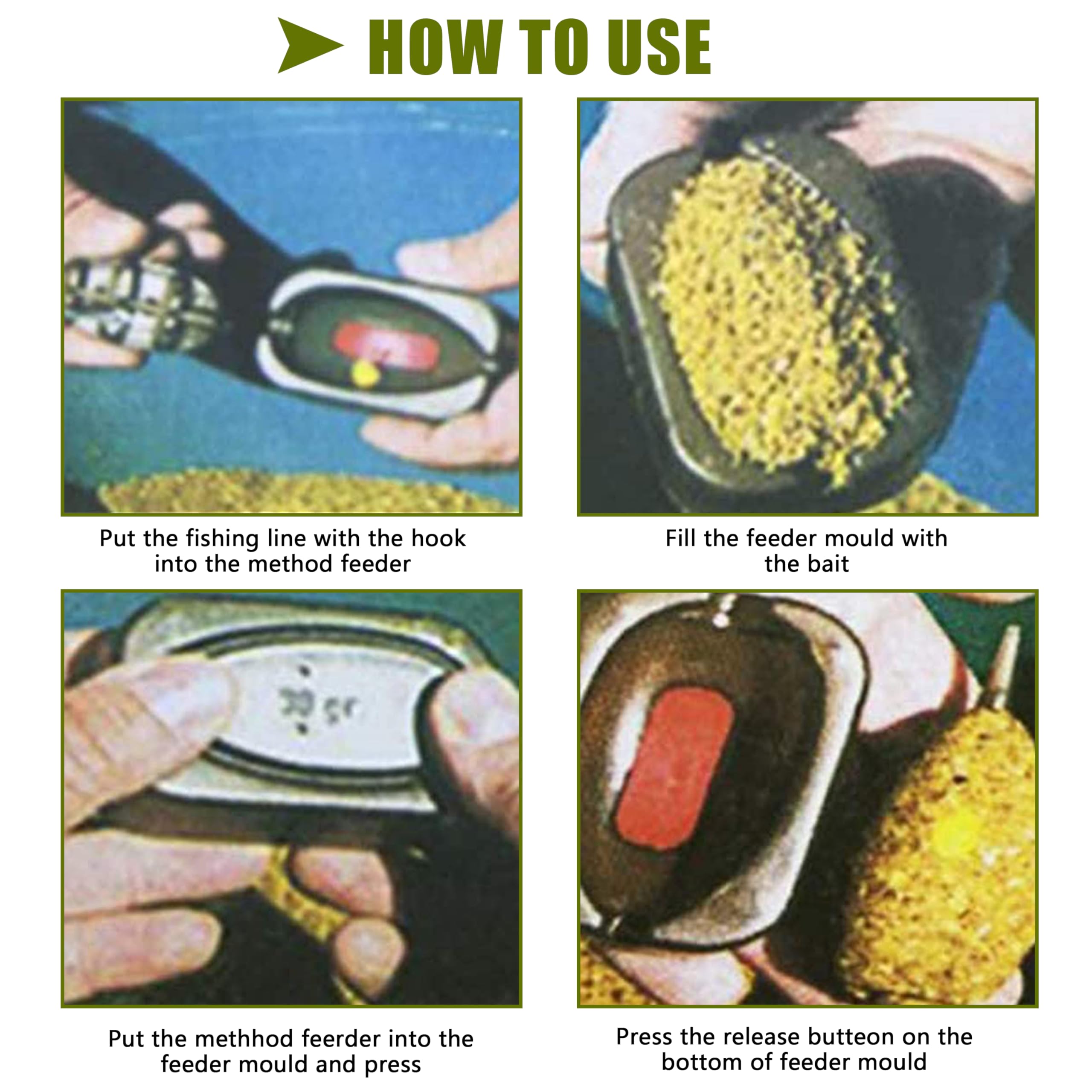 HOW TO USE

Put the fishing line with the hook into the method feeder

Fill the feeder mould with the bait

Put the methhod feerder into the feeder mould and press

Press the release butteon on the bottom of feeder mould