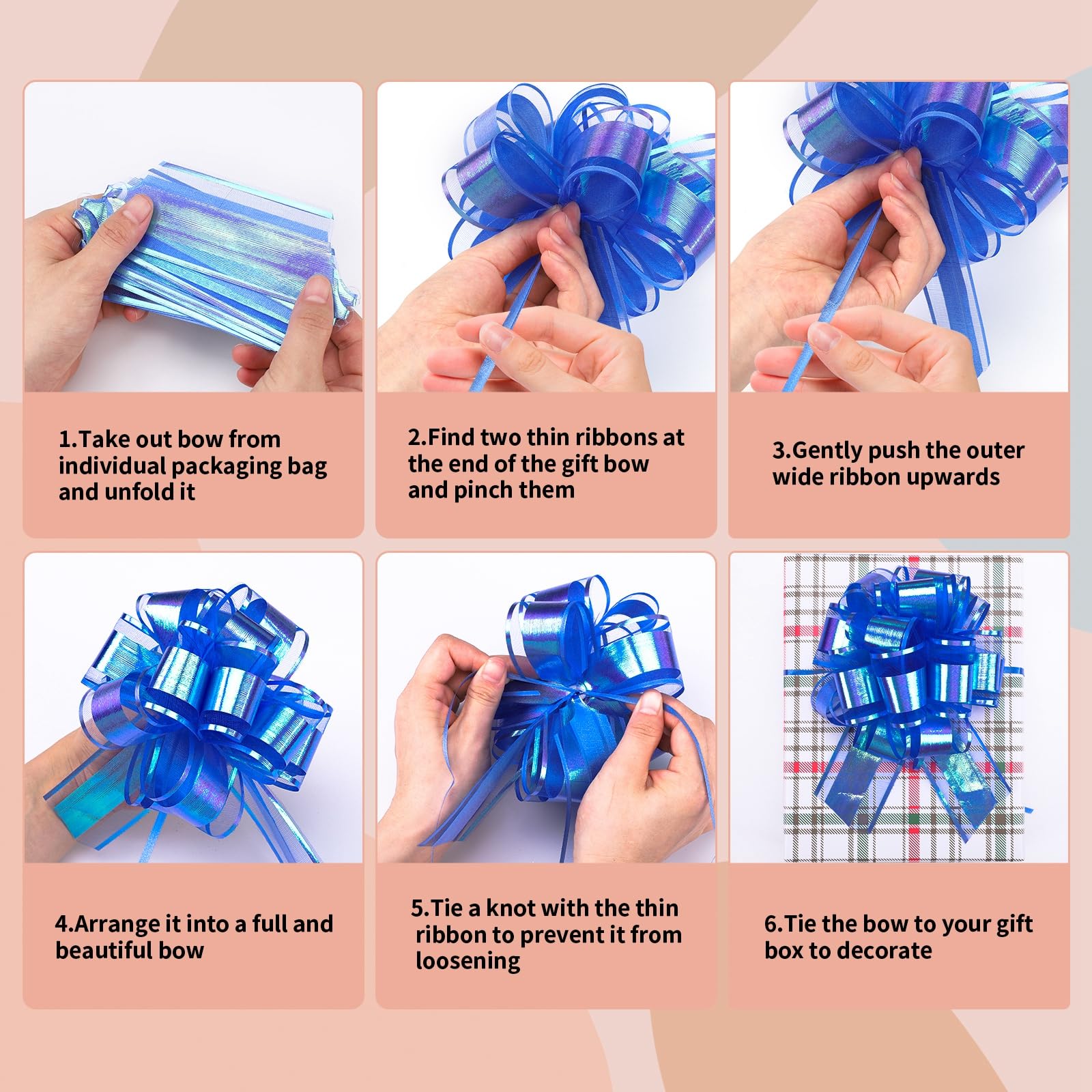 1.Take out bow from individual packaging bag and unfold it

2.Find two thin ribbons at the end of the gift bow and pinch them

3.Gently push the outer wide ribbon upwards

4.Arrange it into a full and beautiful bow

5.Tie a knot with the thin ribbon to prevent it from loosening

6.Tie the bow to your gift box to decorate