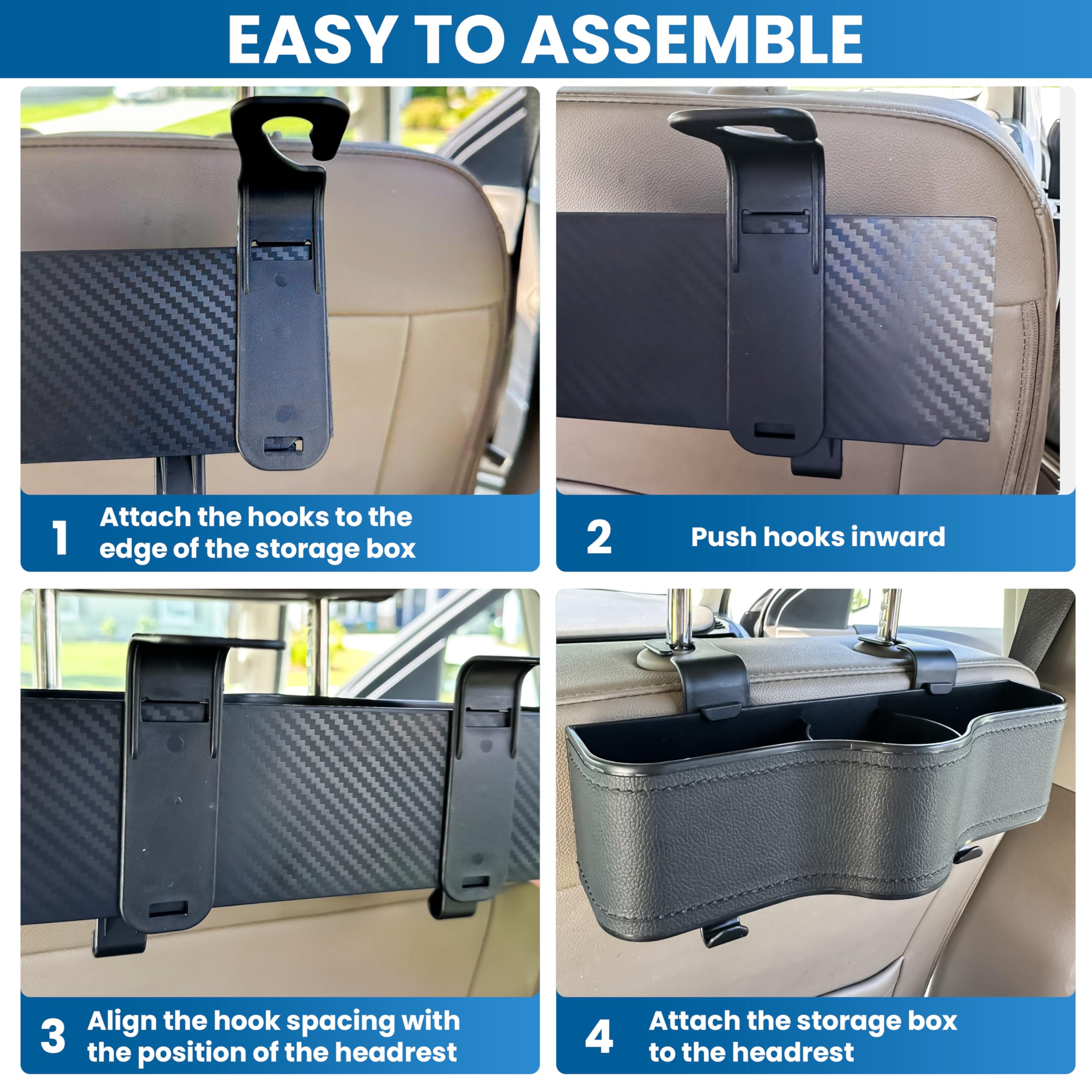 EASY TO ASSEMBLE

1 Attach the hooks to the edge of the storage box

2 Push hooks inward

3 Align the hook spacing with the position of the headrest

4 Attach the storage box to the headrest