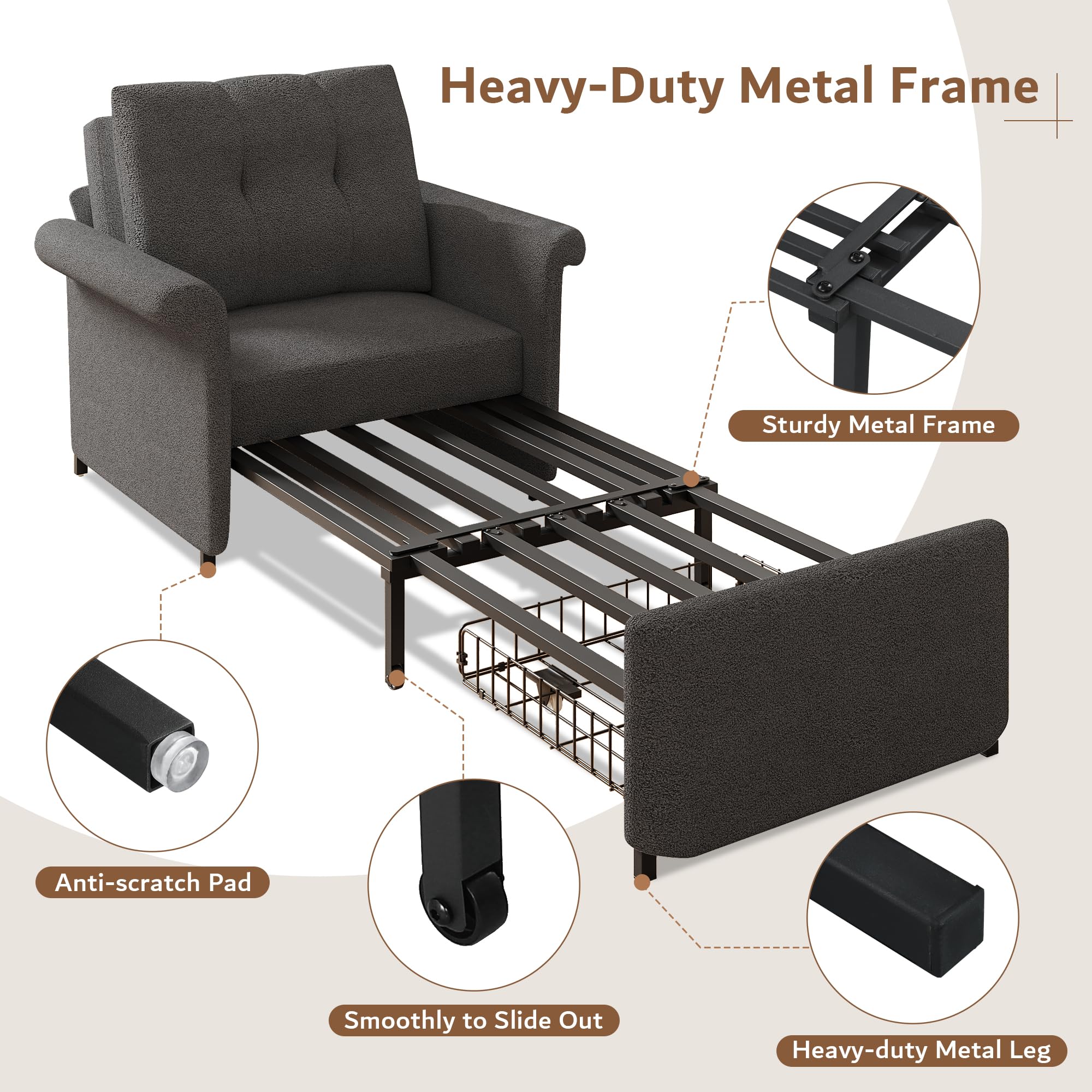 Heavy-Duty Metal Frame

Sturdy Metal Frame

Anti-scratch Pad

Smoothly to Slide Out

Heavy-duty Metal Leg