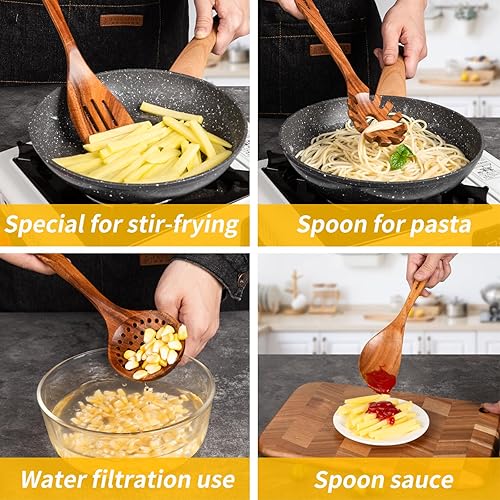 Special for stir-frying

Spoon for pasta

Water filtration use

Spoon sauce