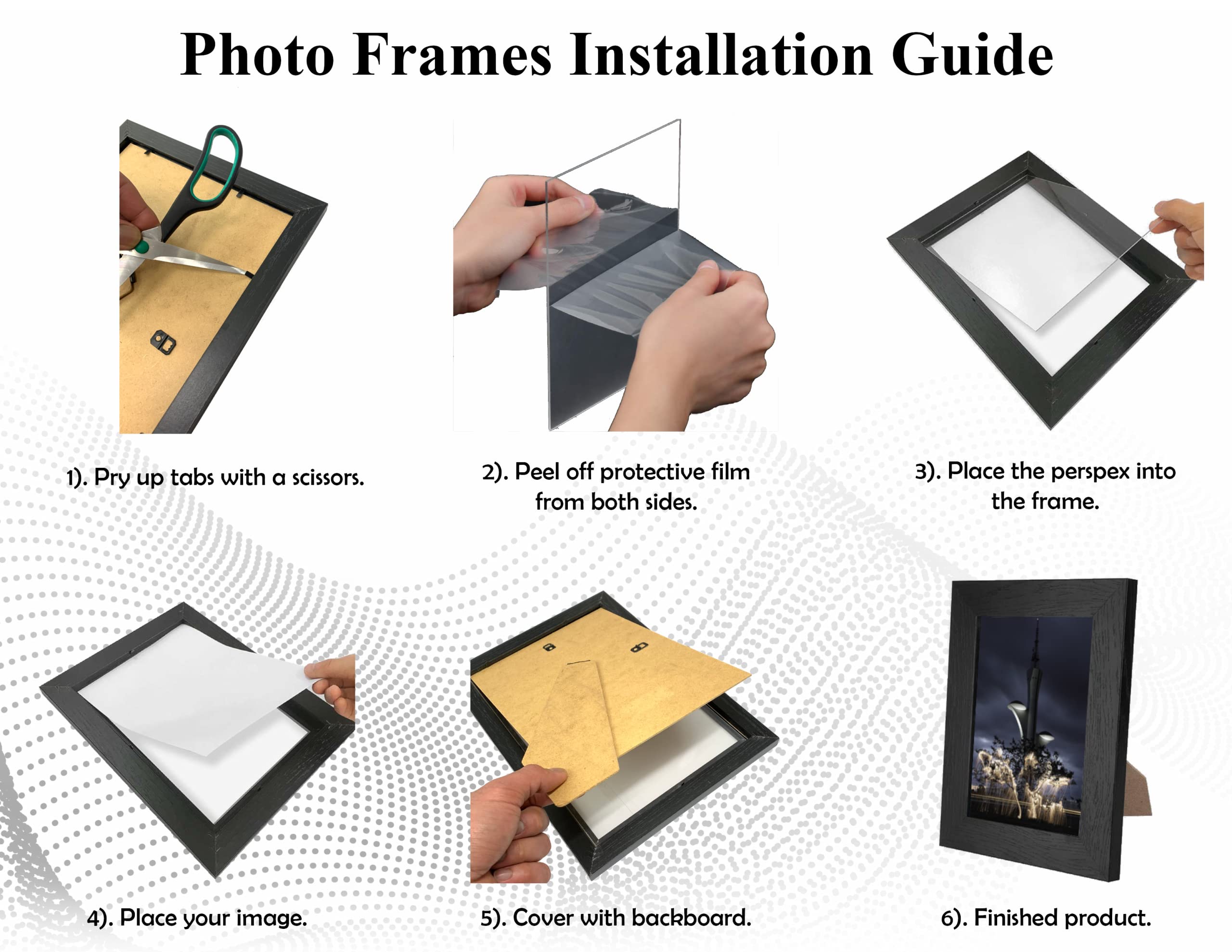 Photo Frames Installation Guide

1). Pry up tabs with a scissors.

2). Peel off protective film from both sides.

3). Place the perspex into the frame.

4). Place your image.

5). Cover with backboard.

6). Finished product.