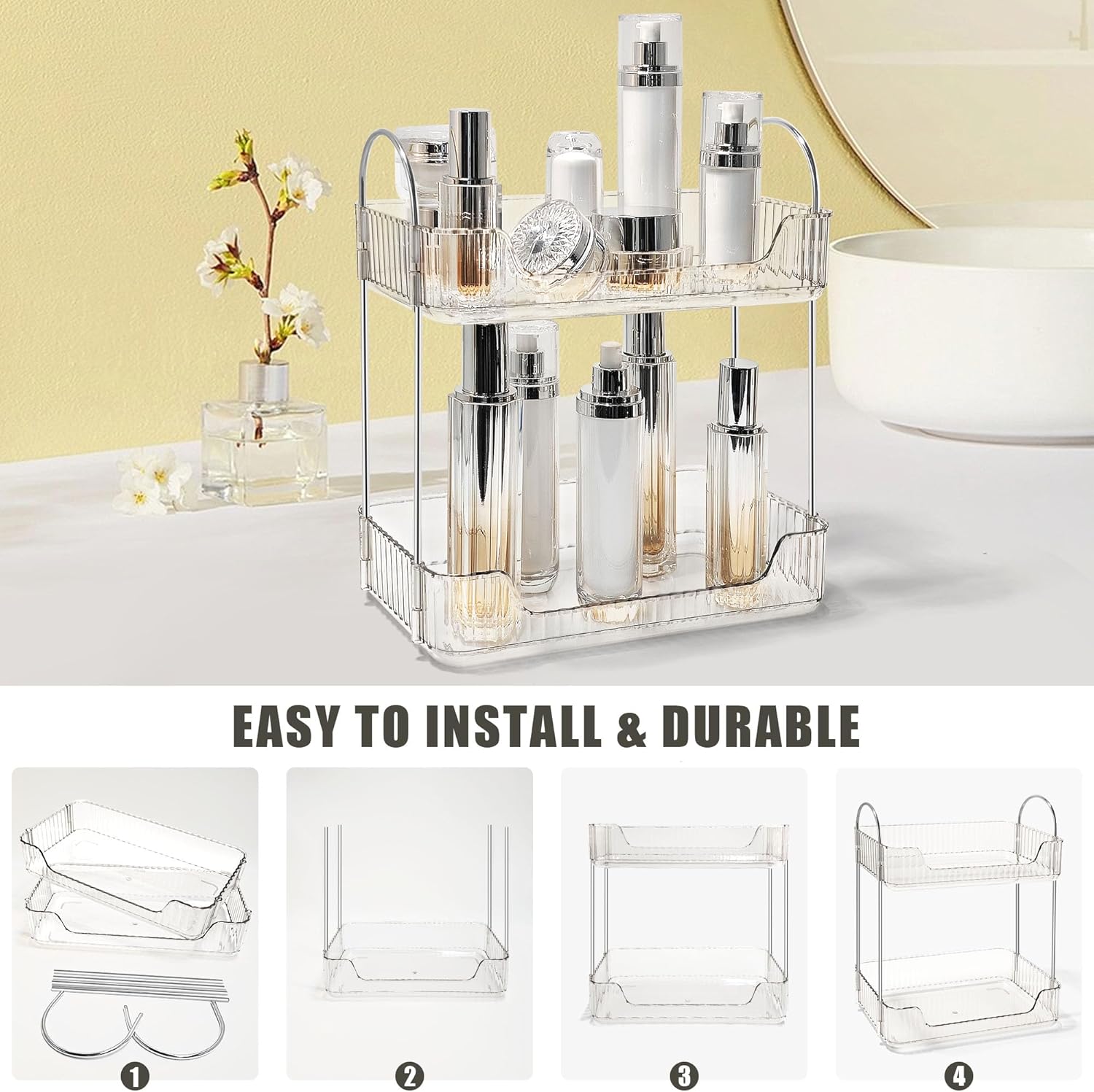 EASY TO INSTALL & DURABLE

1

2

3

4