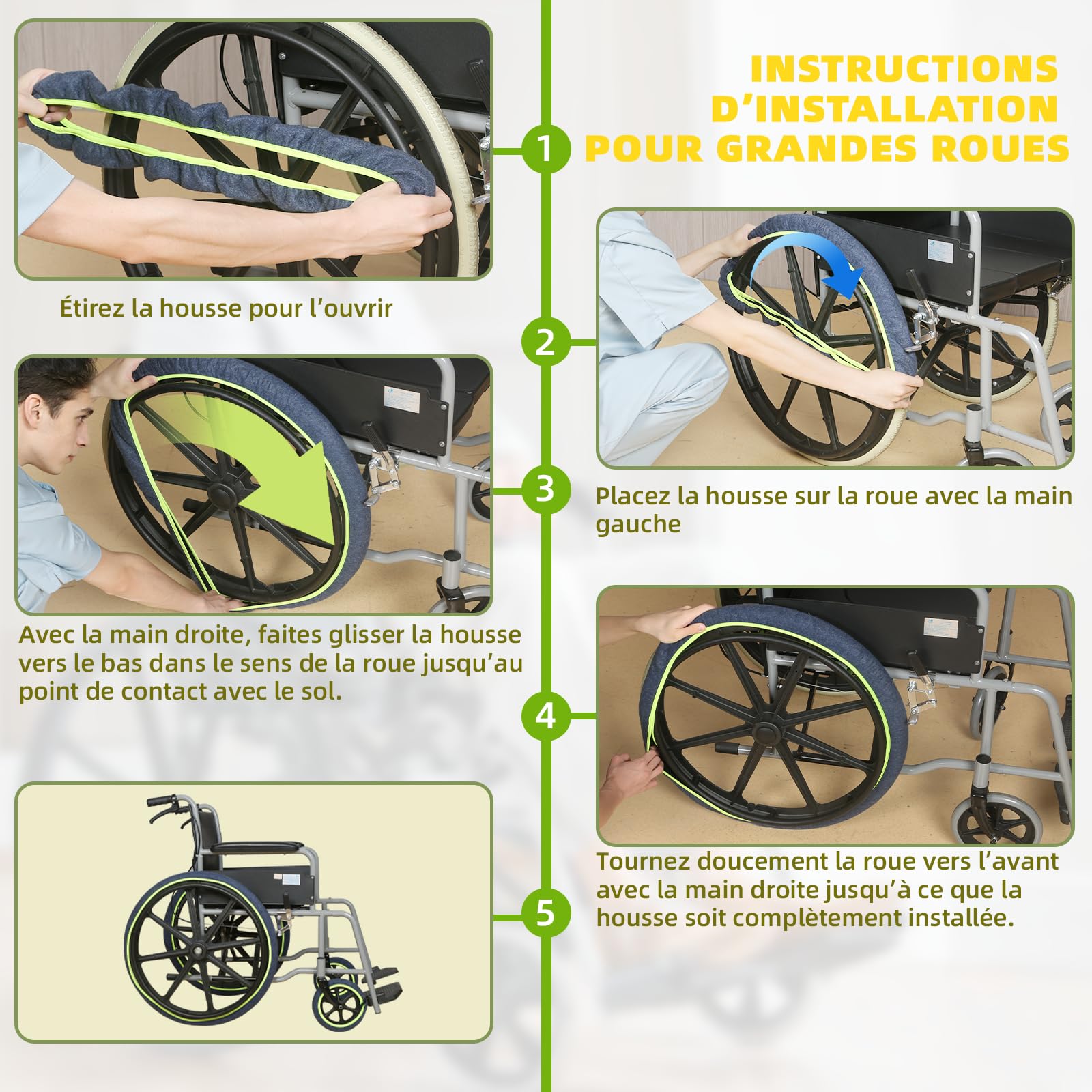 INSTRUCTIONS D'INSTALLATION POUR GRANDES ROUES

1

Étirez la housse pour l'ouvrir

2

Placez la housse sur la roue avec la main gauche

3

Avec la main droite, faites glisser la housse vers le bas dans le sens de la roue jusqu'au point de contact avec le sol.

4

Tournez doucement la roue vers l'avant avec la main droite jusqu'à ce que la housse soit complètement installée.

5