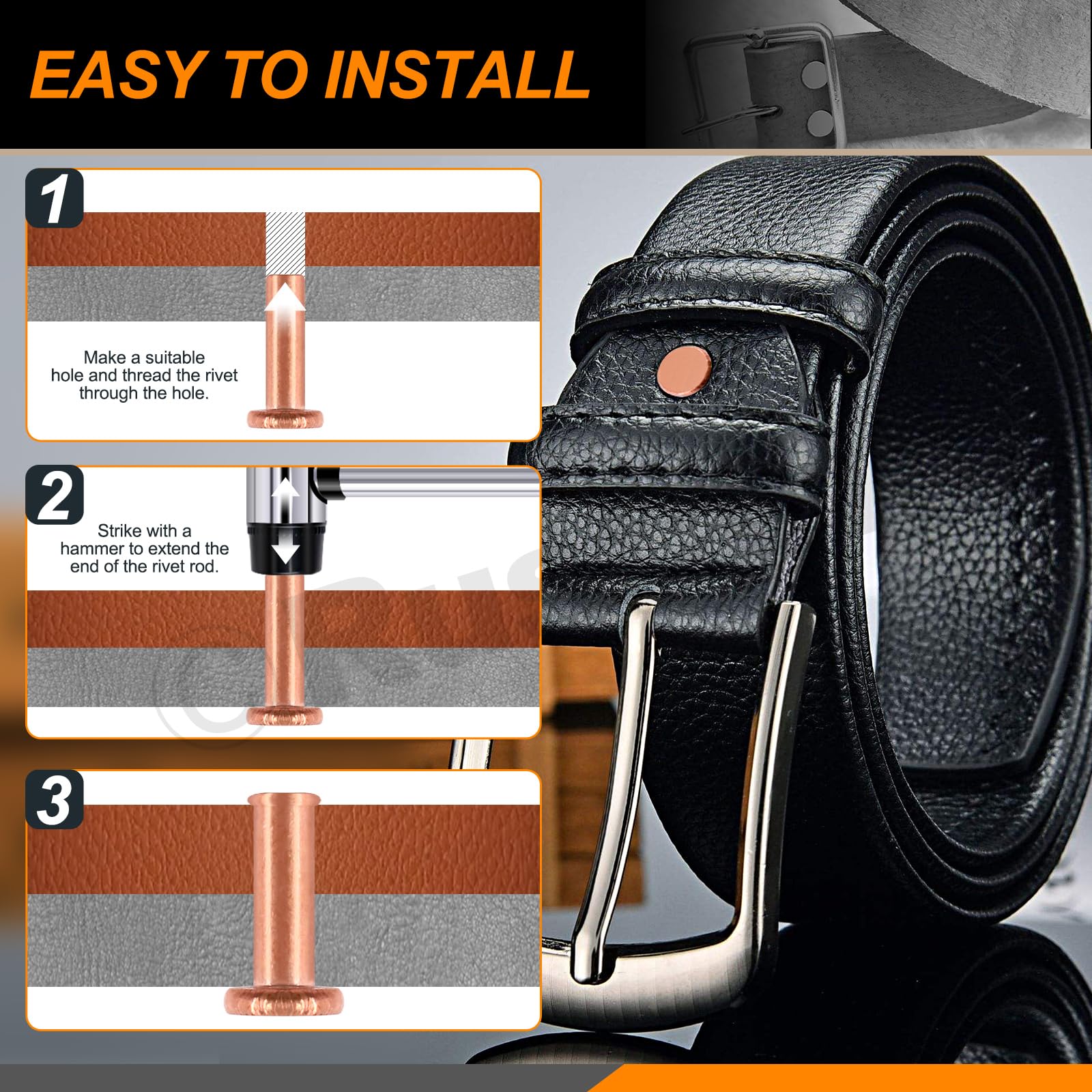 EASY TO INSTALL

1

Make a suitable hole and thread the rivet through the hole.

2

Strike with a hammer to extend the end of the rivet rod.

3