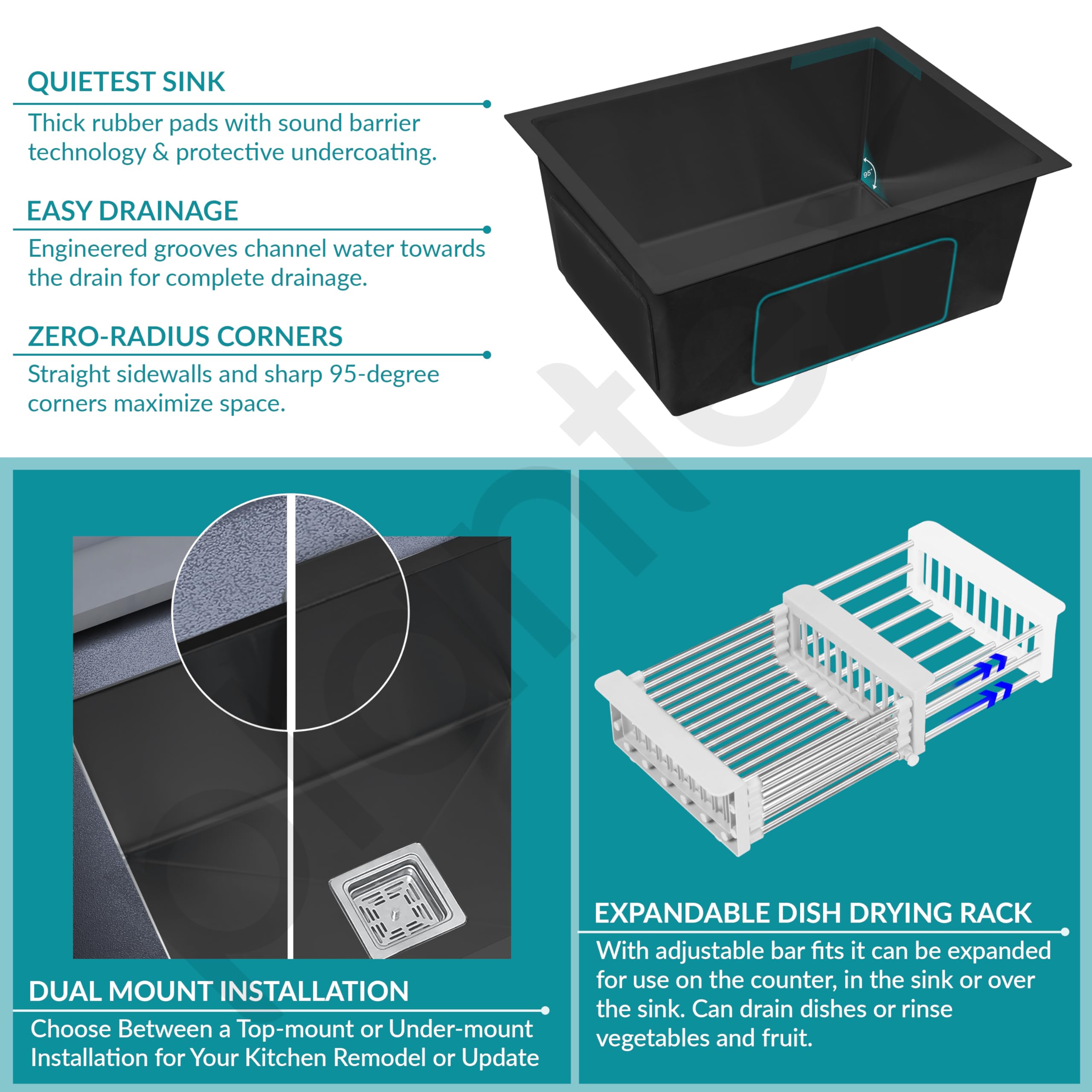 QUIETEST SINK

Thick rubber pads with sound barrier technology & protective undercoating.

EASY DRAINAGE

Engineered grooves channel water towards the drain for complete drainage.

ZERO-RADIUS CORNERS

Straight sidewalls and sharp 95-degree corners maximize space.

95°

DUAL MOUNT INSTALLATION

Choose Between a Top-mount or Under-mount Installation for Your Kitchen Remodel or Update

EXPANDABLE DISH DRYING RACK

With adjustable bar fits it can be expanded for use on the counter, in the sink or over the sink. Can drain dishes or rinse vegetables and fruit.